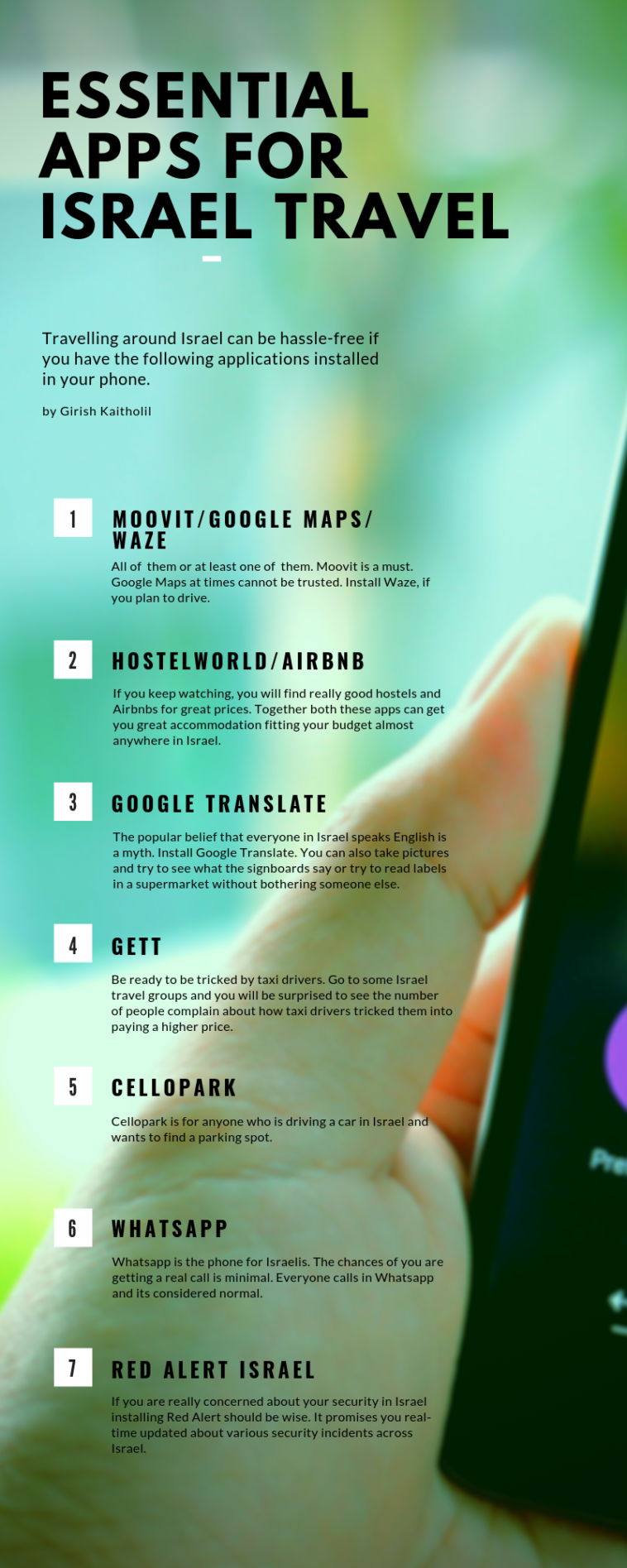 ESSENTIAL APPS FOR ISRAEL TRAVEL

Travelling around Israel can be hassle-free if you have the following applications installed in your phone.

by Girish Kaitholil

1

MOOVIT/GOOGLE MAPS/ WAZE

All of them or at least one of them. Moovit is a must. Google Maps at times cannot be trusted. Install Waze, if you plan to drive.

2

HOSTELWORLD/AIRBNB

If you keep watching, you will find really good hostels and Airbnbs for great prices. Together both these apps can get you great accommodation fitting your budget almost anywhere in Israel.

3

GOOGLE TRANSLATE

The popular belief that everyone in Israel speaks English is a myth. Install Google Translate. You can also take pictures and try to see what the signboards say or try to read labels in a supermarket without bothering someone else.

4

GETT

Be ready to be tricked by taxi drivers. Go to some Israel travel groups and you will be surprised to see the number of people complain about how taxi drivers tricked them into paying a higher price.

5

CELLOPARK

Cellopark is for anyone who is driving a car in Israel and wants to find a parking spot.

6

WHATSAPP

Whatsapp is the phone for Israelis. The chances of you are getting a real call is minimal. Everyone calls in Whatsapp and its considered normal.

7

RED ALERT ISRAEL

If you are really concerned about your security in Israel installing Red Alert should be wise. It promises you real-time updated about various security incidents across Israel.

Pre