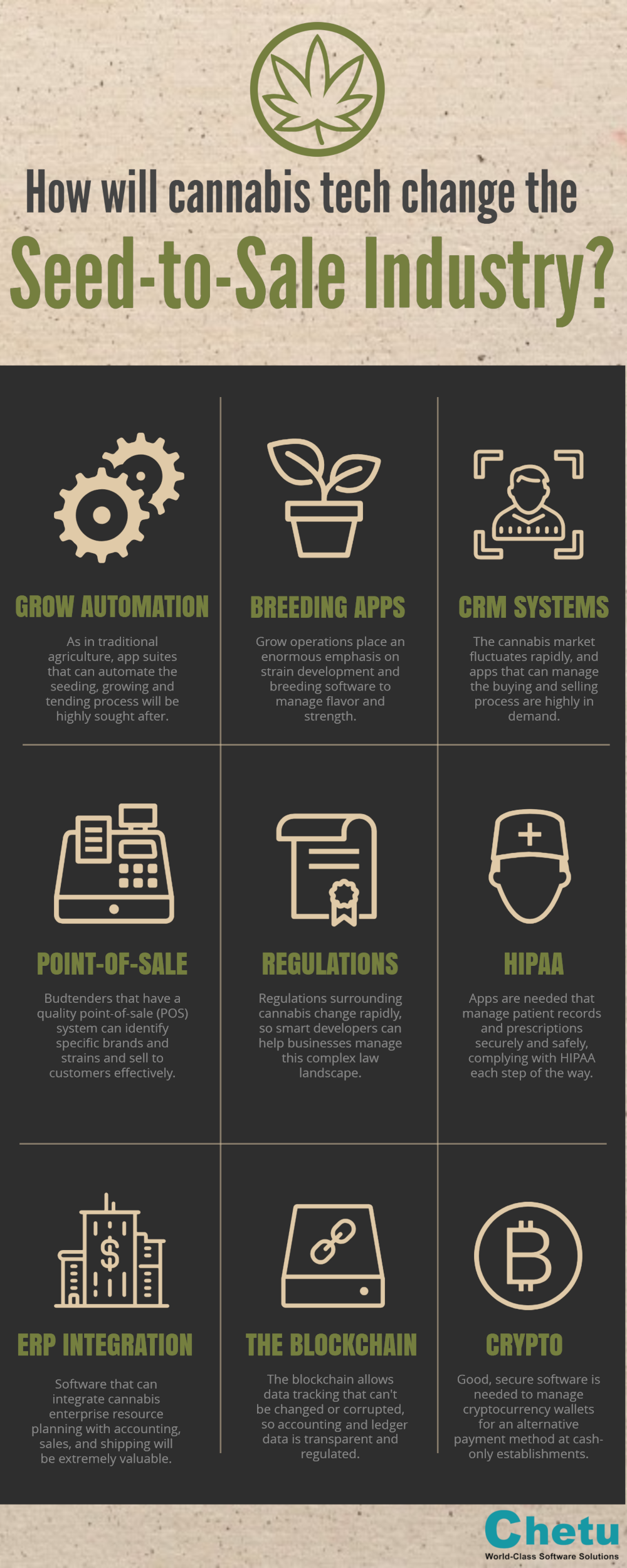 How will cannabis tech change the
Seed-to-Sale Industry?

GROW AUTOMATION

As in traditional agriculture, app suites that can automate the seeding, growing and tending process will be highly sought after.

BREEDING APPS

Grow operations place an enormous emphasis on strain development and breeding software to manage flavor and strength.

CRM SYSTEMS

The cannabis market fluctuates rapidly, and apps that can manage the buying and selling process are highly in demand.

POINT-OF-SALE

Budtenders that have a quality point-of-sale (POS) system can identify specific brands and strains and sell to customers effectively.

REGULATIONS

Regulations surrounding cannabis change rapidly, so smart developers can help businesses manage this complex law landscape.

HIPAA

Apps are needed that manage patient records and prescriptions securely and safely, complying with HIPAA each step of the way.

ERP INTEGRATION

Software that can integrate cannabis enterprise resource planning with accounting, sales, and shipping will be extremely valuable.

THE BLOCKCHAIN

The blockchain allows data tracking that can't be changed or corrupted, so accounting and ledger data is transparent and regulated.

CRYPTO

Good, secure software is needed to manage cryptocurrency wallets for an alternative payment method at cash-only establishments.

Chetu
World-Class Software Solutions