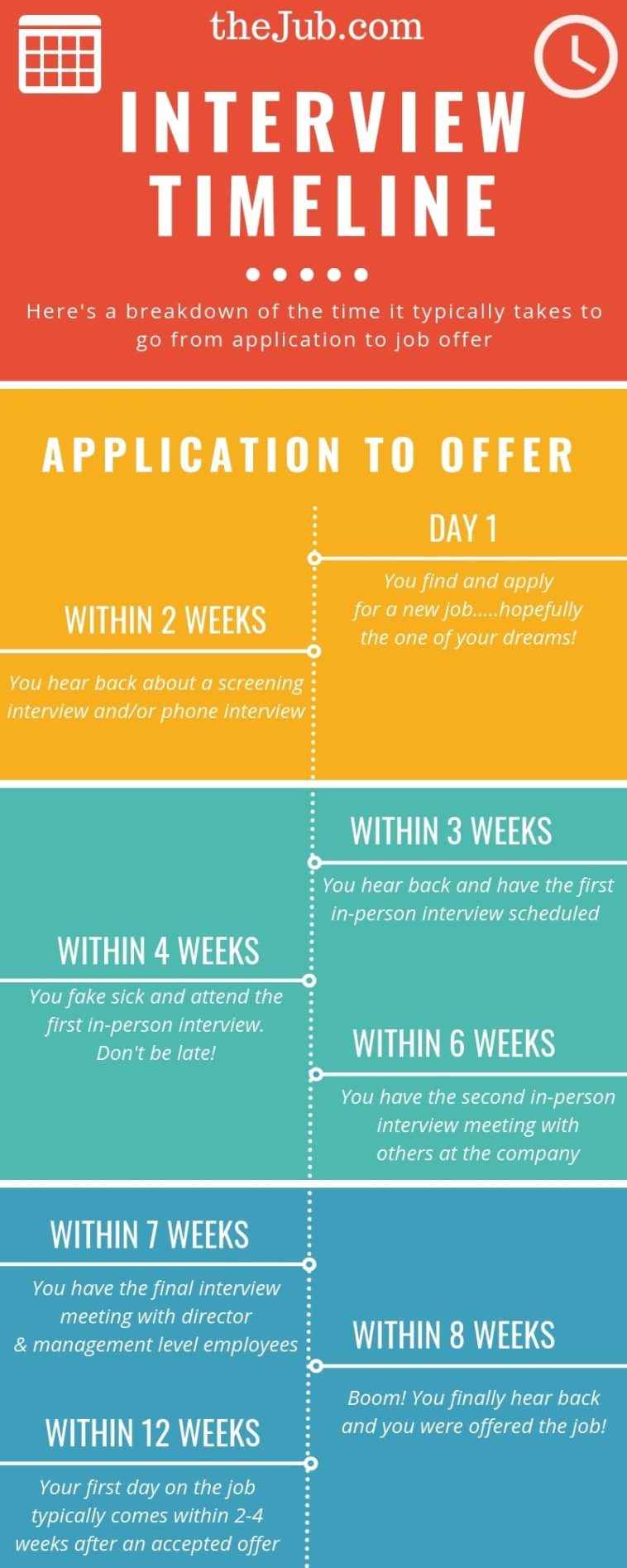 theJub.com

INTERVIEW TIMELINE

Here's a breakdown of the time it typically takes to go from application to job offer

APPLICATION TO OFFER

DAY 1

You find and apply for a new job.....hopefully the one of your dreams!

WITHIN 2 WEEKS

You hear back about a screening interview and/or phone interview

WITHIN 3 WEEKS

You hear back and have the first in-person interview scheduled

WITHIN 4 WEEKS

You fake sick and attend the first in-person interview. Don't be late!

WITHIN 6 WEEKS

You have the second in-person interview meeting with others at the company

WITHIN 7 WEEKS

You have the final interview meeting with director & management level employees

WITHIN 8 WEEKS

Boom! You finally hear back and you were offered the job!

WITHIN 12 WEEKS

Your first day on the job typically comes within 2-4 weeks after an accepted offer