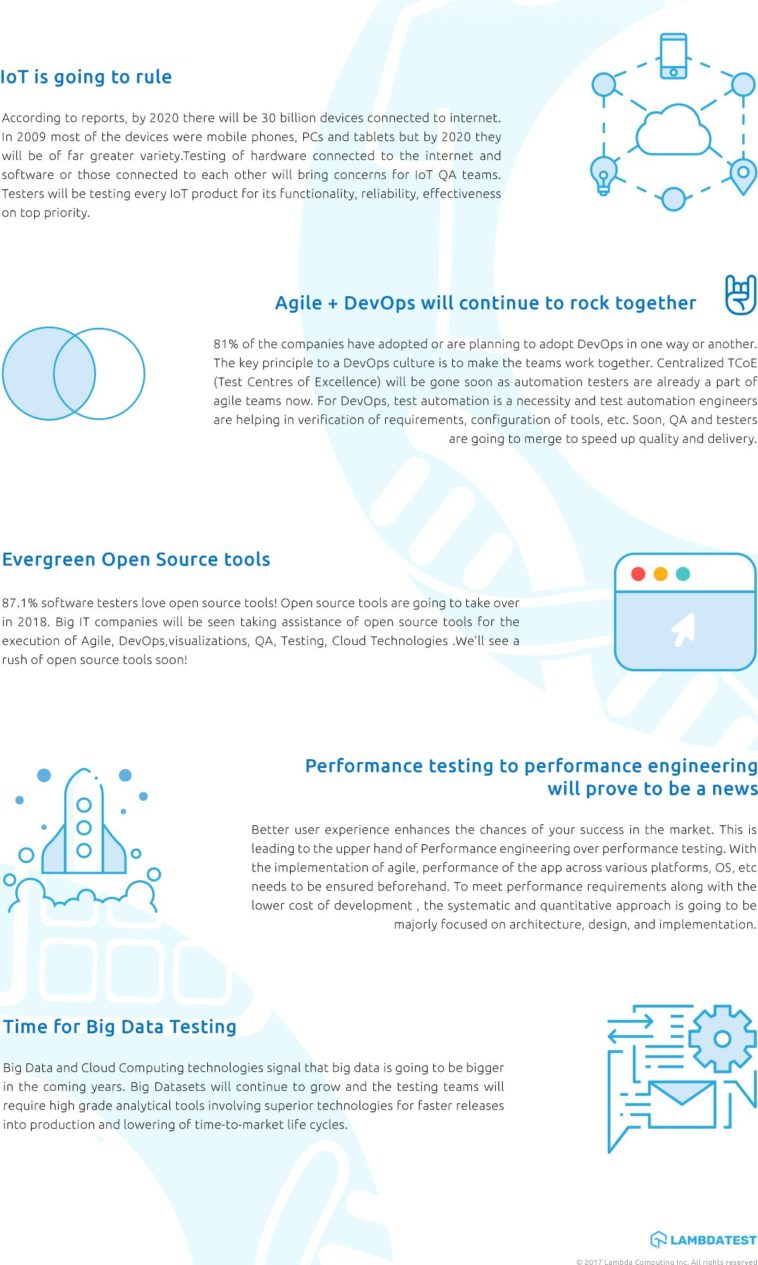 IoT is going to rule

According to reports, by 2020 there will be 30 billion devices connected to internet. In 2009 most of the devices were mobile phones, PCs and tablets but by 2020 they will be of far greater variety.Testing of hardware connected to the internet and software or those connected to each other will bring concerns for IoT QA teams. Testers will be testing every IoT product for its functionality, reliability, effectiveness on top priority.

Agile + DevOps will continue to rock together

81% of the companies have adopted or are planning to adopt DevOps in one way or another. The key principle to a DevOps culture is to make the teams work together. Centralized TCoE (Test Centres of Excellence) will be gone soon as automation testers are already a part of agile teams now. For DevOps, test automation is a necessity and test automation engineers are helping in verification of requirements, configuration of tools, etc. Soon, QA and testers are going to merge to speed up quality and delivery.

Evergreen Open Source tools

87.1% software testers love open source tools! Open source tools are going to take over in 2018. Big IT companies will be seen taking assistance of open source tools for the execution of Agile, DevOps,visualizations, QA, Testing, Cloud Technologies .We'll see a rush of open source tools soon!

Performance testing to performance engineering will prove to be a news

Better user experience enhances the chances of your success in the market. This is leading to the upper hand of Performance engineering over performance testing. With the implementation of agile, performance of the app across various platforms, OS, etc needs to be ensured beforehand. To meet performance requirements along with the lower cost of development , the systematic and quantitative approach is going to be majorly focused on architecture, design, and implementation.

Time for Big Data Testing

Big Data and Cloud Computing technologies signal that big data is going to be bigger in the coming years. Big Datasets will continue to grow and the testing teams will require high grade analytical tools involving superior technologies for faster releases into production and lowering of time-to-market life cycles.

LAMBDATEST

© 2017 Lambda Computing Inc. All rights reserved