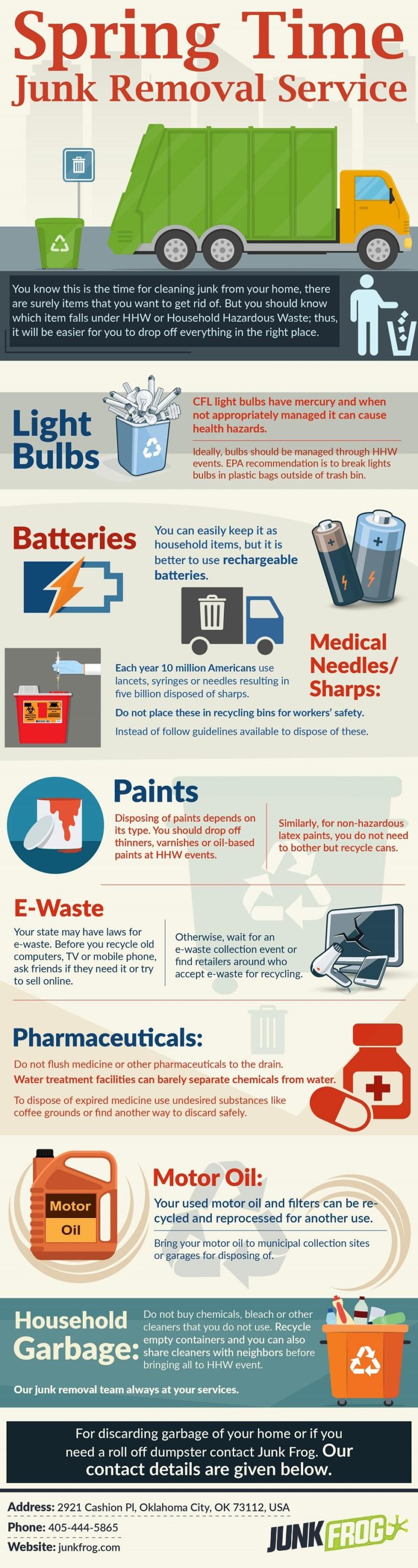 Spring Time
Junk Removal Service

You know this is the time for cleaning junk from your home, there are surely items that you want to get rid of. But you should know which item falls under HHW or Household Hazardous Waste; thus, it will be easier for you to drop off everything in the right place.

Light Bulbs

CFL light bulbs have mercury and when not appropriately managed it can cause health hazards.

Ideally, bulbs should be managed through HHW events. EPA recommendation is to break lights bulbs in plastic bags outside of trash bin.

Batteries

You can easily keep it as household items, but it is better to use rechargeable batteries.

Medical Needles/ Sharps:

Each year 10 million Americans use lancets, syringes or needles resulting in five billion disposed of sharps.

Do not place these in recycling bins for workers' safety.

Instead of follow guidelines available to dispose of these.

Paints

Disposing of paints depends on its type. You should drop off thinners, varnishes or oil-based paints at HHW events.

Similarly, for non-hazardous latex paints, you do not need to bother but recycle cans.

E-Waste

Your state may have laws for e-waste. Before you recycle old computers, TV or mobile phone, ask friends if they need it or try to sell online.

Otherwise, wait for an e-waste collection event or find retailers around who accept e-waste for recycling.

Pharmaceuticals:

Do not flush medicine or other pharmaceuticals to the drain.

Water treatment facilities can barely separate chemicals from water.

To dispose of expired medicine use undesired substances like coffee grounds or find another way to discard safely.

Motor Oil

Motor Oil:

Your used motor oil and filters can be recycled and reprocessed for another use.

Bring your motor oil to municipal collection sites or garages for disposing of.

Household Garbage:

Do not buy chemicals, bleach or other cleaners that you do not use. Recycle empty containers and you can also share cleaners with neighbors before bringing all to HHW event.

Our junk removal team always at your services.

For discarding garbage of your home or if you need a roll off dumpster contact Junk Frog. Our contact details are given below.

Address: 2921 Cashion Pl, Oklahoma City, OK 73112, USA
Phone: 405-444-5865
Website: junkfrog.com

JUNK FROG