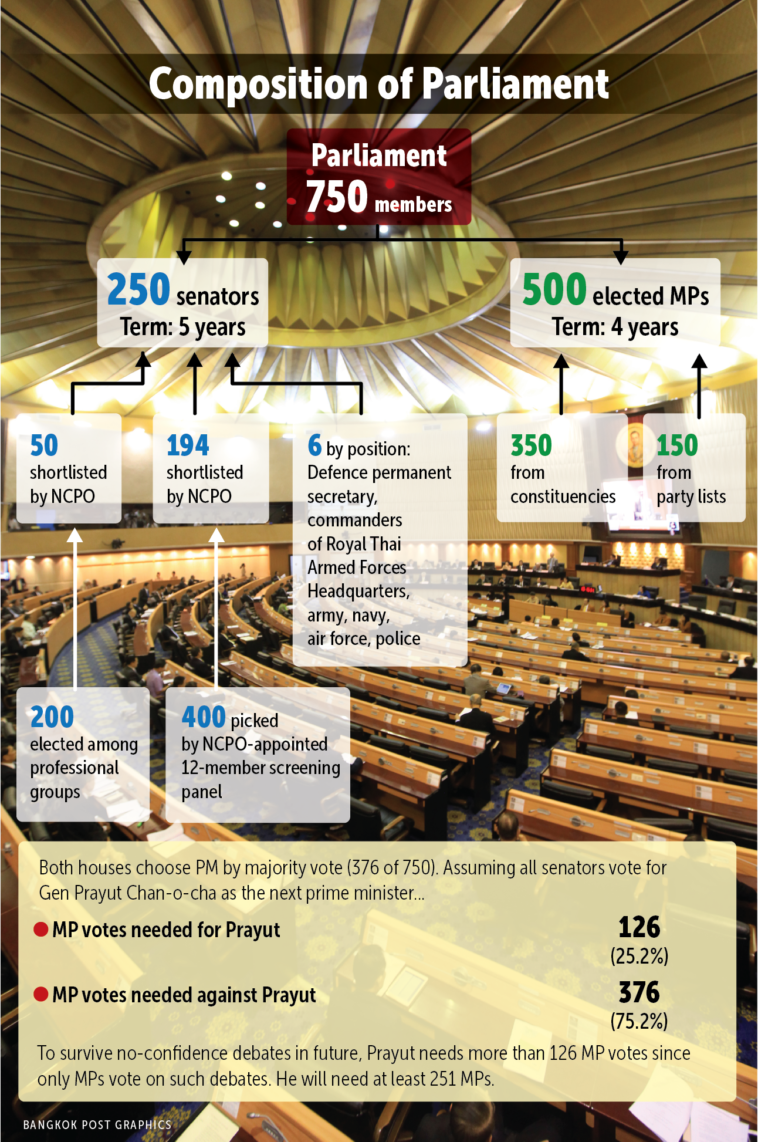 Composition of Parliament

Parliament
750 members

250 senators
Term: 5 years

500 elected MPs
Term: 4 years

50
shortlisted by NCPO

194
shortlisted by NCPO

6 by position: Defence permanent secretary, commanders of Royal Thai Armed Forces Headquarters, army, navy, air force, police

350
from constituencies

150
from party lists

200
elected among professional groups

400 picked by NCPO-appointed 12-member screening panel

Both houses choose PM by majority vote (376 of 750). Assuming all senators vote for Gen Prayut Chan-o-cha as the next prime minister...

MP votes needed for Prayut 126 (25.2%)

MP votes needed against Prayut 376 (75.2%)

To survive no-confidence debates in future, Prayut needs more than 126 MP votes since only MPs vote on such debates. He will need at least 251 MPs.

BANGKOK POST GRAPHICS