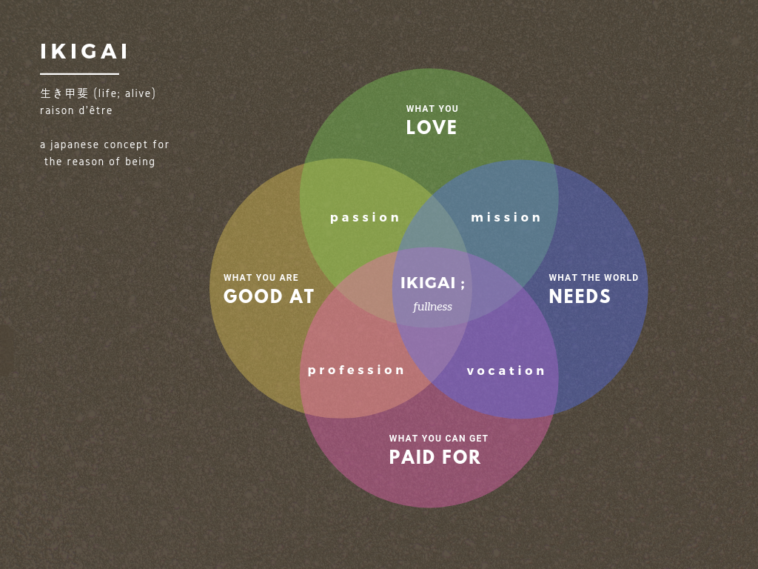 IKIGAI

生き甲斐 (life; alive)
raison d'être

a japanese concept for
the reason of being

WHAT YOU
LOVE

passion

mission

WHAT YOU ARE
GOOD AT

IKIGAI ;
fullness

WHAT THE WORLD
NEEDS

profession

vocation

WHAT YOU CAN GET
PAID FOR