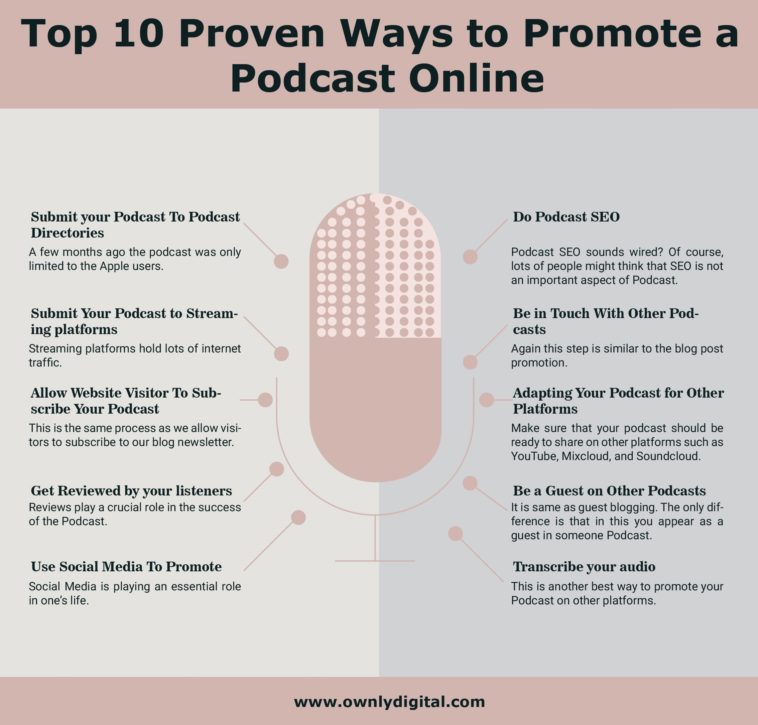 Top 10 Proven Ways to Promote a Podcast Online

Submit your Podcast To Podcast Directories
A few months ago the podcast was only limited to the Apple users.

Submit Your Podcast to Streaming platforms
Streaming platforms hold lots of internet traffic.

Allow Website Visitor To Subscribe Your Podcast
This is the same process as we allow visitors to subscribe to our blog newsletter.

Get Reviewed by your listeners
Reviews play a crucial role in the success of the Podcast.

Use Social Media To Promote
Social Media is playing an essential role in one's life.

Do Podcast SEO
Podcast SEO sounds wired? Of course, lots of people might think that SEO is not an important aspect of Podcast.

Be in Touch With Other Podcasts
Again this step is similar to the blog post promotion.

Adapting Your Podcast for Other Platforms
Make sure that your podcast should be ready to share on other platforms such as YouTube, Mixcloud, and Soundcloud.

Be a Guest on Other Podcasts
It is same as guest blogging. The only difference is that in this you appear as a guest in someone Podcast.

Transcribe your audio
This is another best way to promote your Podcast on other platforms.

www.ownlydigital.com