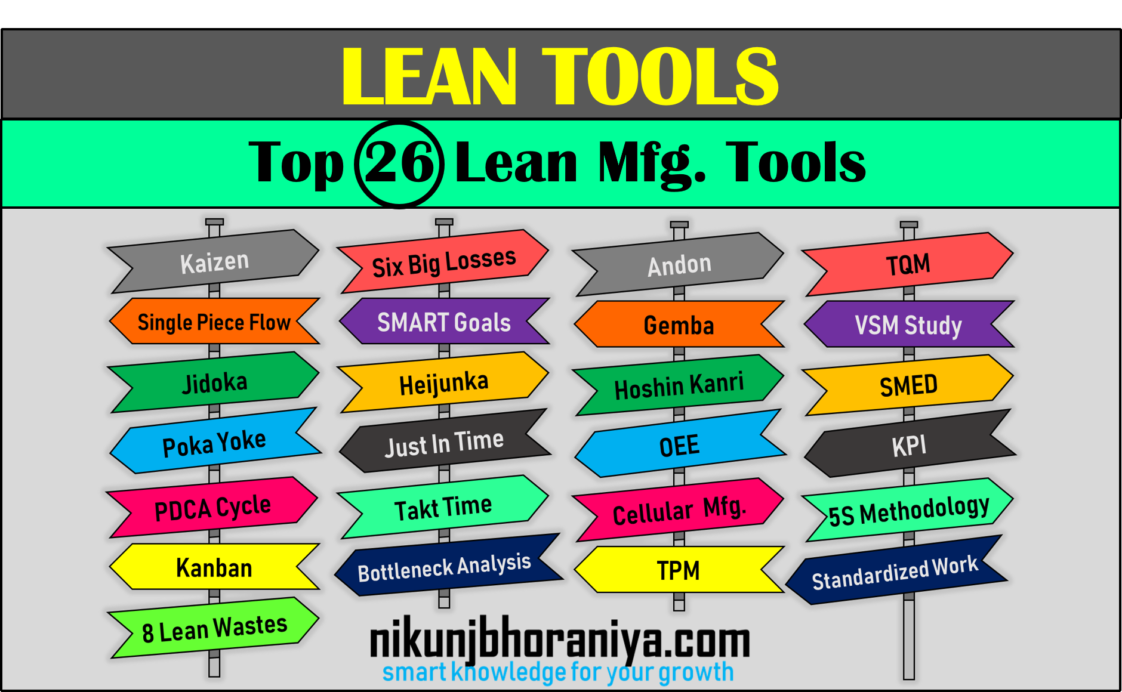 LEAN TOOLS

Top 26 Lean Mfg. Tools

Kaizen

Single Piece Flow

Jidoka

Poka Yoke

PDCA Cycle

Kanban

8 Lean Wastes

Six Big Losses

SMART Goals

Heijunka

Just In Time

Takt Time

Bottleneck Analysis

Andon

Gemba

Hoshin Kanri

OEE

Cellular Mfg.

TPM

TQM

VSM Study

SMED

KPI

5S Methodology

Standardized Work

nikunjbhoraniya.com
smart knowledge for your growth