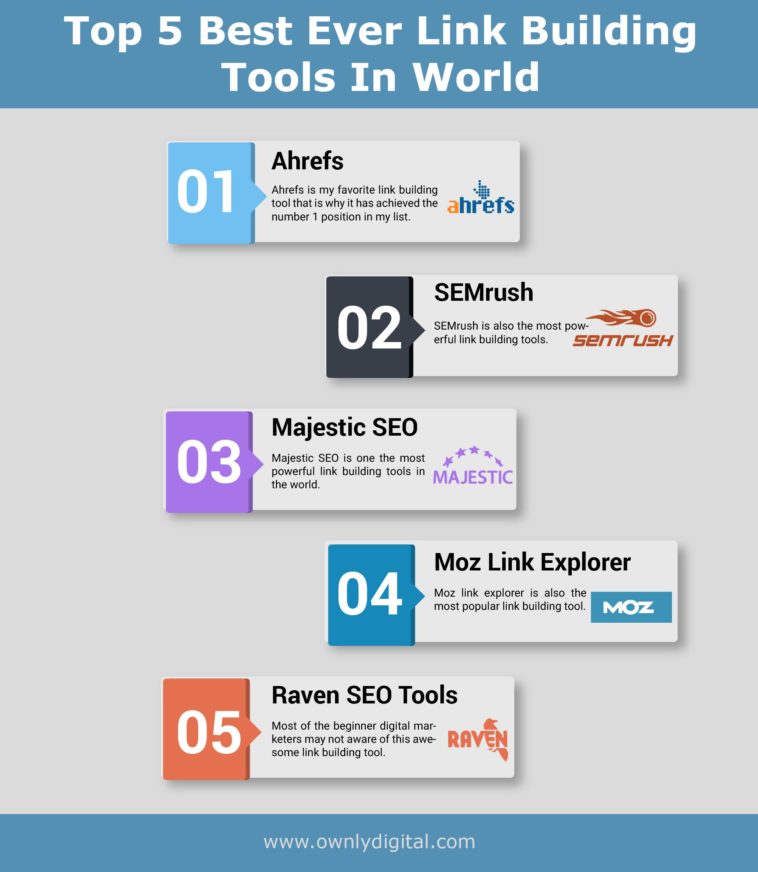 Top 5 Best Ever Link Building Tools In World

01
Ahrefs
Ahrefs is my favorite link building tool that is why it has achieved the number 1 position in my list.
ahrefs

02
SEMrush
SEMrush is also the most powerful link building tools.
SEMRUSH

03
Majestic SEO
Majestic SEO is one the most powerful link building tools in the world.
MAJESTIC

04
Moz Link Explorer
Moz link explorer is also the most popular link building tool.
MOZ

05
Raven SEO Tools
Most of the beginner digital marketers may not aware of this awesome link building tool.
RAVEN

www.ownlydigital.com