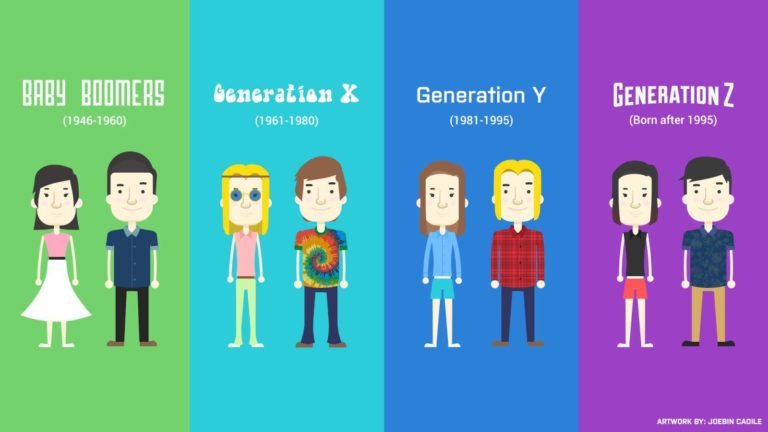 BABY BOOMERS
(1946-1960)

Generation X
(1961-1980)

Generation Y
(1981-1995)

GENERATION Z
(Born after 1995)

ARTWORK BY: JOEBIN CADILE