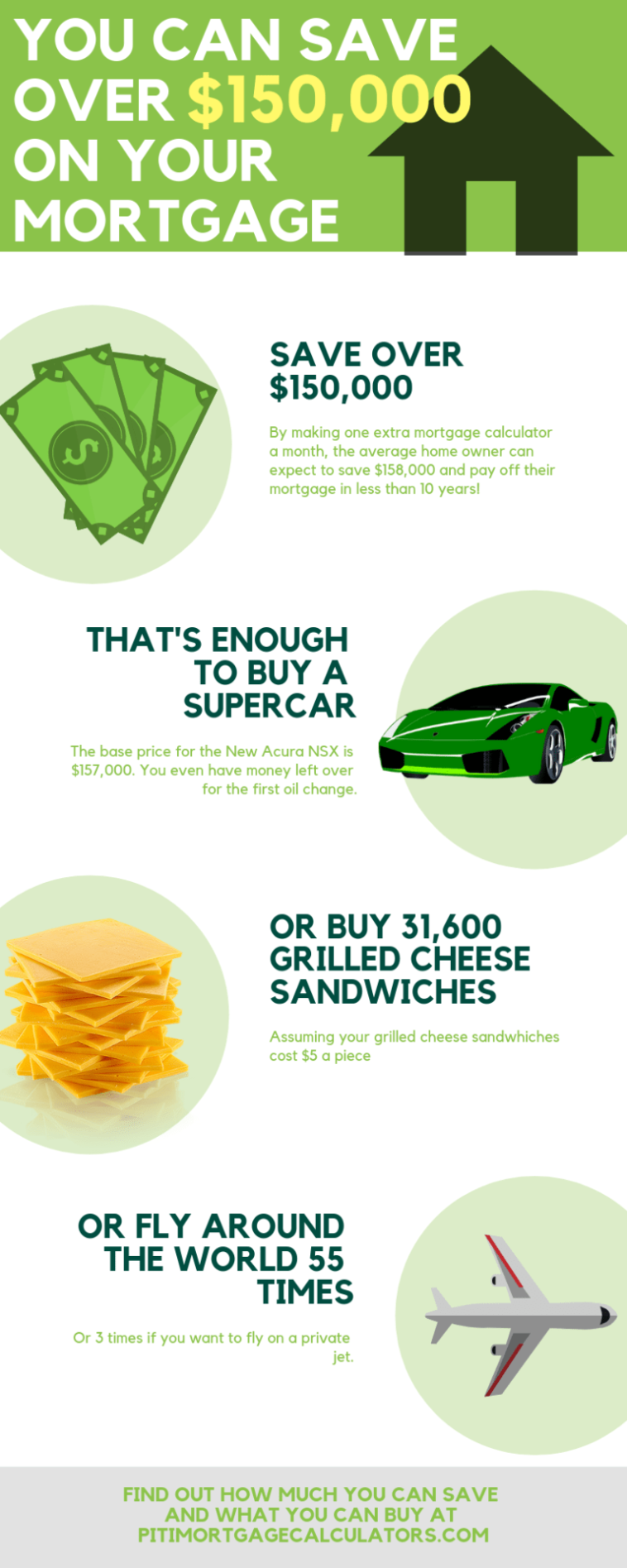 YOU CAN SAVE OVER $150,000 ON YOUR MORTGAGE

SAVE OVER $150,000

By making one extra mortgage calculator a month, the average home owner can expect to save $158,000 and pay off their mortgage in less than 10 years!

THAT'S ENOUGH TO BUY A SUPERCAR

The base price for the New Acura NSX is $157,000. You even have money left over for the first oil change.

OR BUY 31,600 GRILLED CHEESE SANDWICHES

Assuming your grilled cheese sandwhiches cost $5 a piece

OR FLY AROUND THE WORLD 55 TIMES

Or 3 times if you want to fly on a private jet.

FIND OUT HOW MUCH YOU CAN SAVE AND WHAT YOU CAN BUY AT PITIMORTGAGECALCULATORS.COM