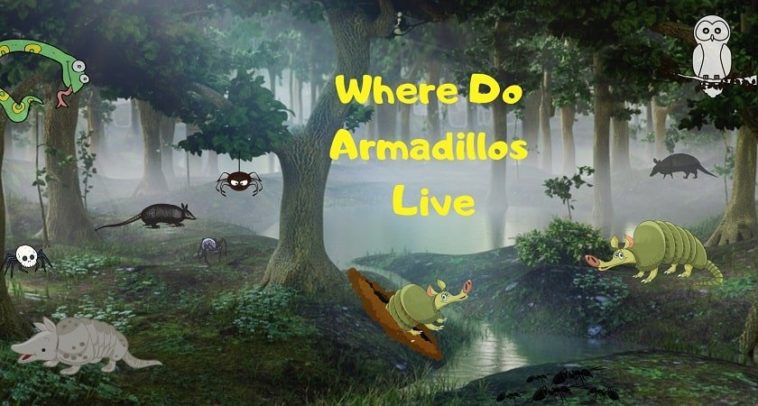 Where Do Armadillos Live