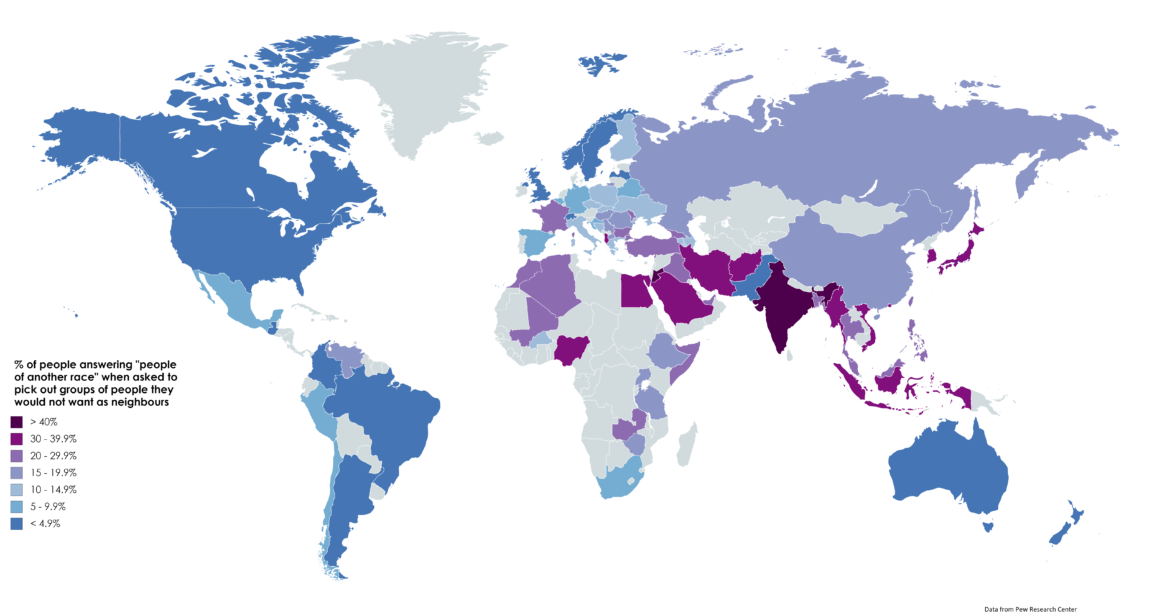 % of people answering "people of another race" when asked to pick out groups of people they would not want as neighbours

> 40%
30 - 39.9%
20 - 29.9%
15 - 19.9%
10 - 14.9%
5 - 9.9%
< 4.9%

Data from Pew Research Center