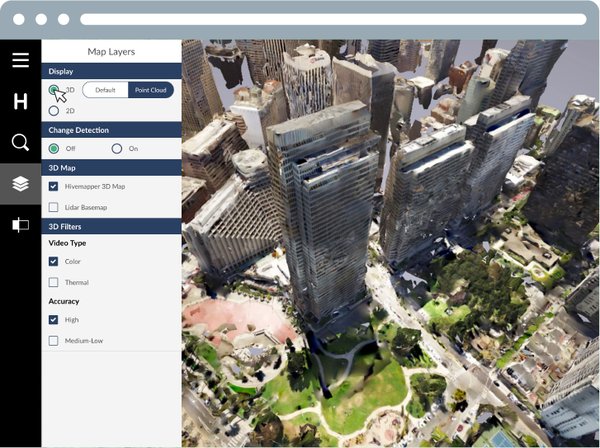 H

Map Layers

Display

3D Default Point Cloud

2D

Change Detection

Off On

3D Map

Hivemapper 3D Map

Lidar Basemap

3D Filters

Video Type

Color

Thermal

Accuracy

High

Medium-Low