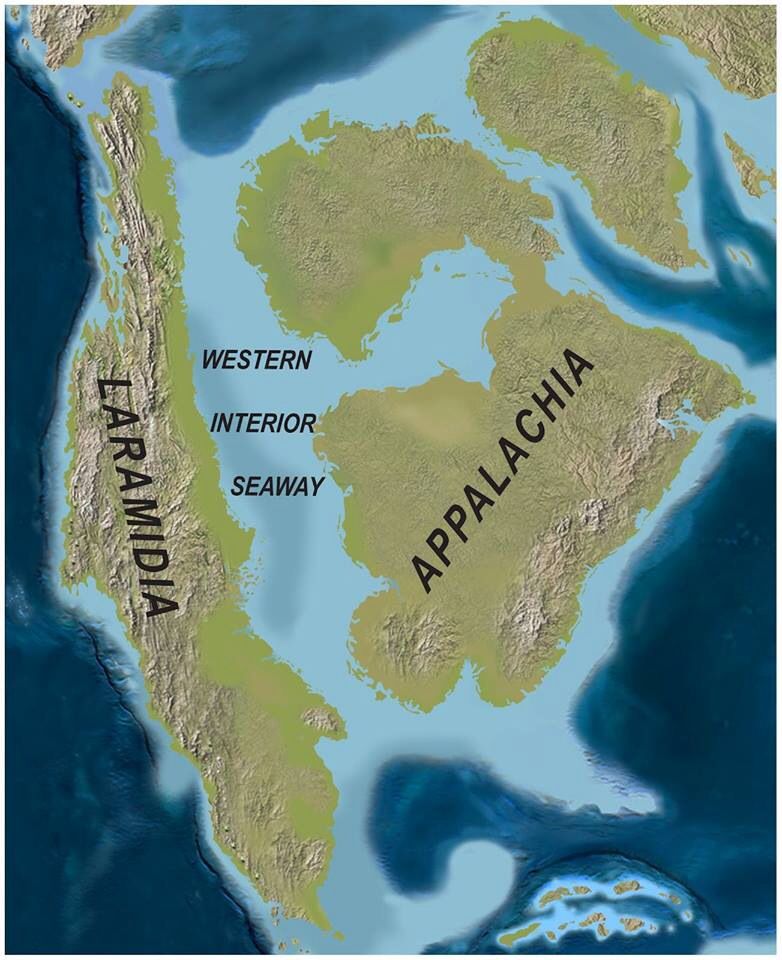 LARAMIDIA

WESTERN
INTERIOR
SEAWAY

APPALACHIA