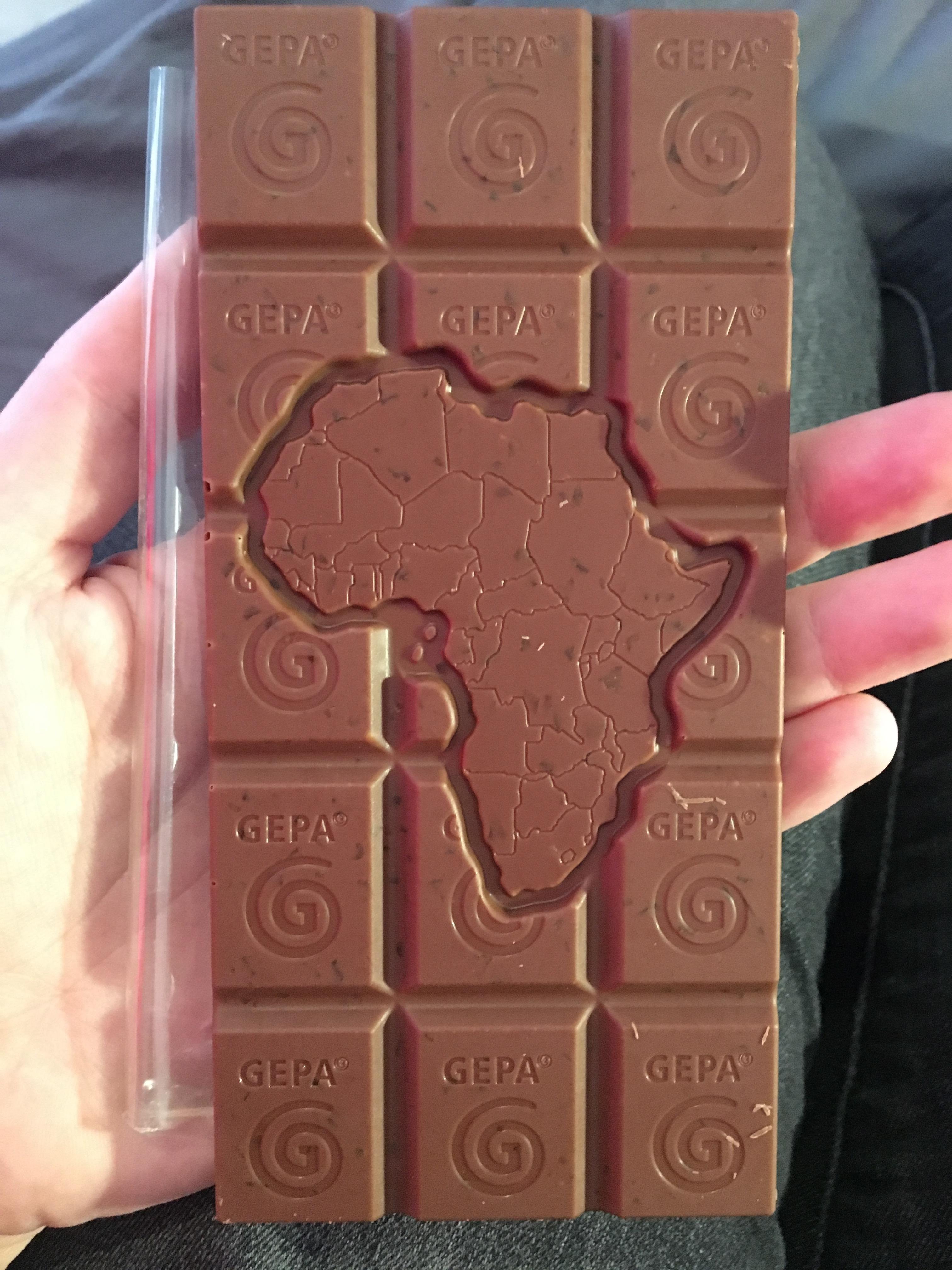 GEPA®
GEPA®
GEPA®

GEPA®
GEPA®
GEPA®

GEPA®
GEPA®

GEPA®
GEPA®
GEPA®