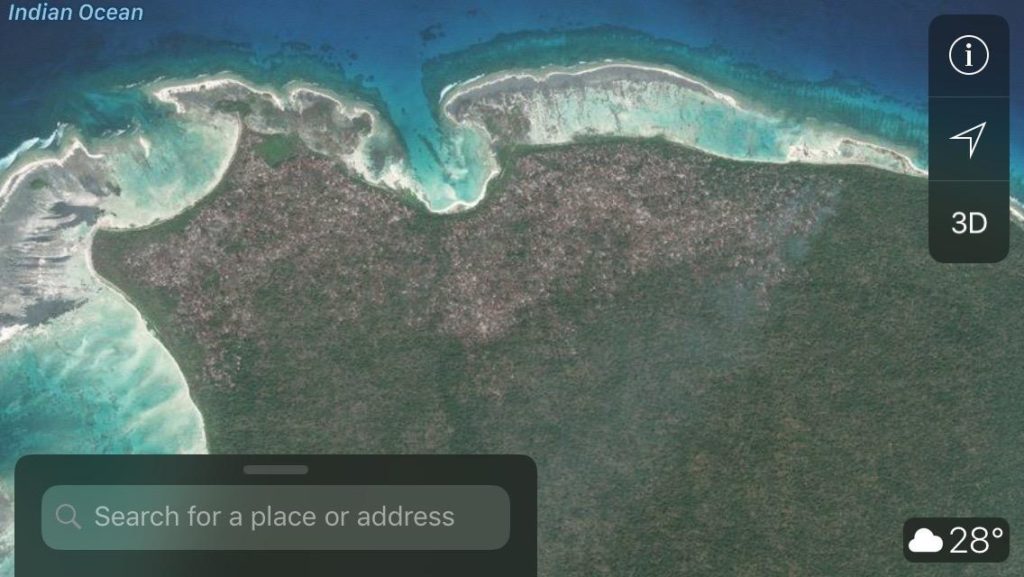 Indian Ocean

3D

Search for a place or address

28°