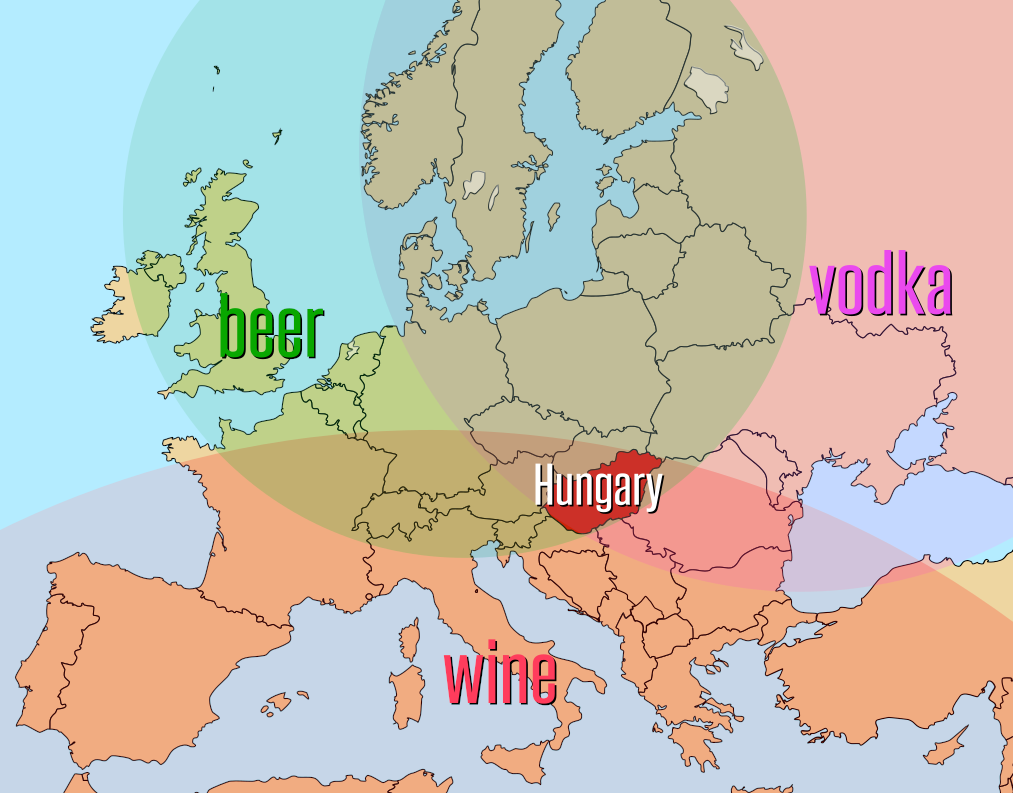 beer

vodka

Hungary

wine