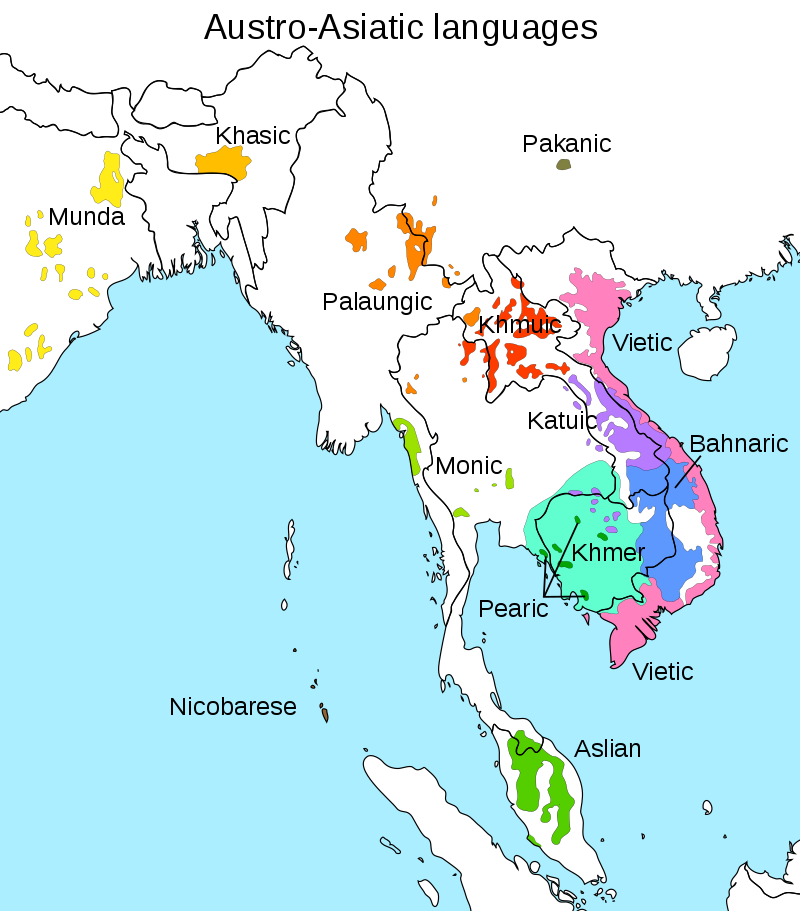 Austro-Asiatic languages

Khasic

Pakanic

Munda

Palaungic

Khmuic

Vietic

Katuic

Bahnaric

Monic

Khmer

Pearic

Vietic

Nicobarese

Aslian