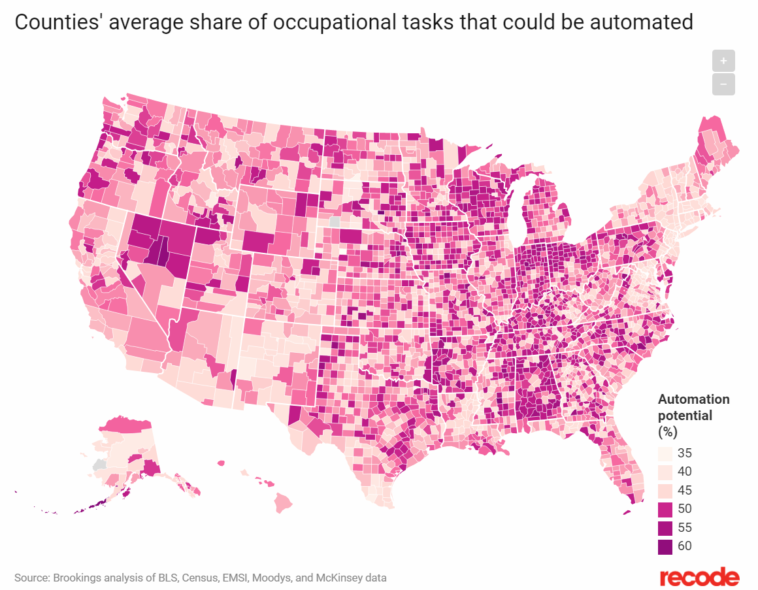 Counties' average share of occupational tasks that could be automated

+
−

Automation potential (%)
35
40
45
50
55
60

Source: Brookings analysis of BLS, Census, EMSI, Moodys, and McKinsey data

recode