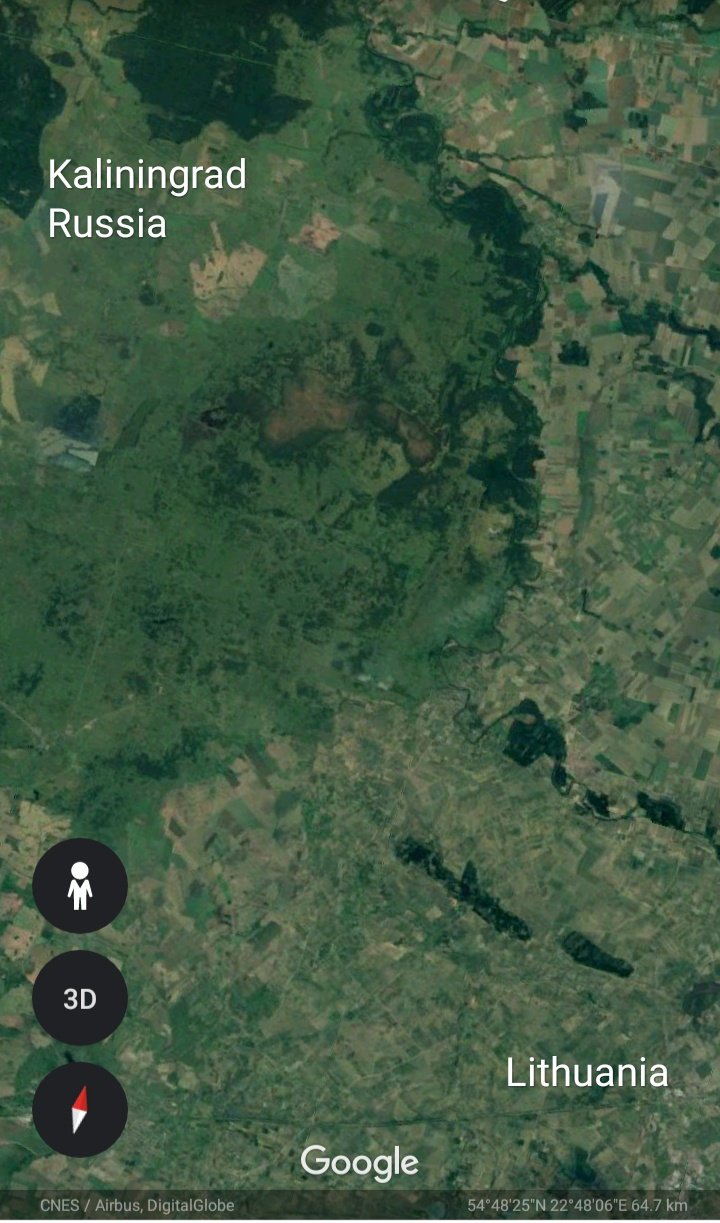 Kaliningrad
Russia

3D

Lithuania

Google

CNES / Airbus, DigitalGlobe

54°48'25"N 22°48'06"E 64.7 km