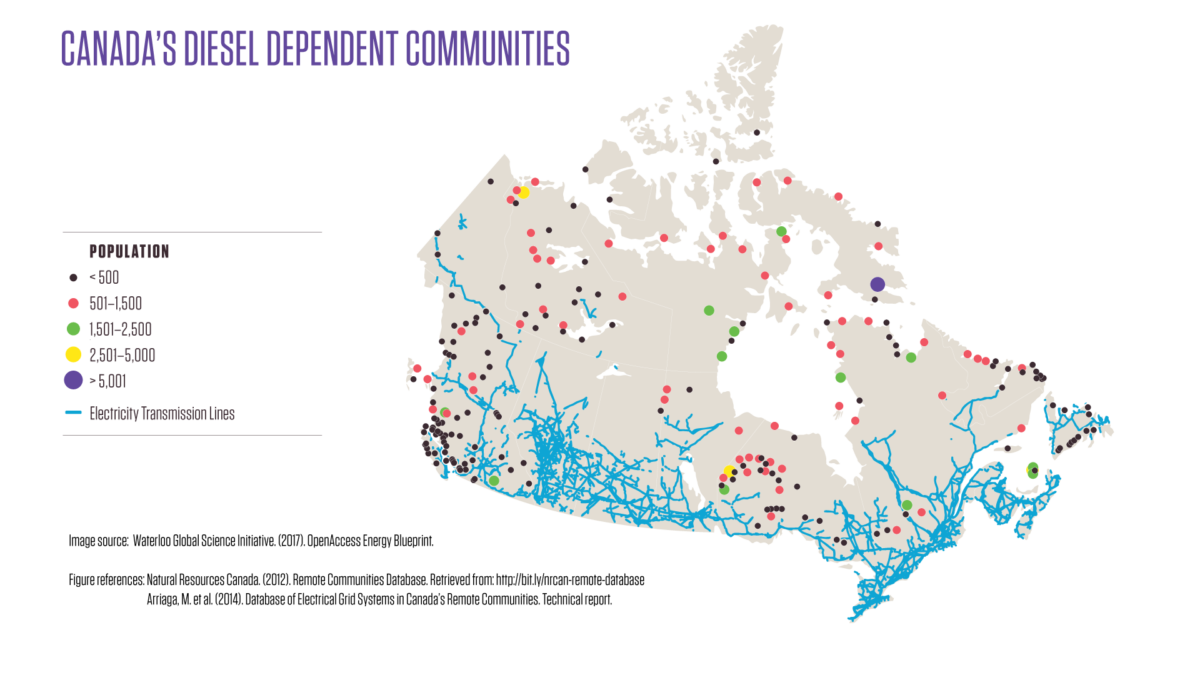 CANADA'S DIESEL DEPENDENT COMMUNITIES

POPULATION
< 500
501–1,500
1,501–2,500
2,501–5,000
> 5,001
Electricity Transmission Lines

Image source: Waterloo Global Science Initiative. (2017). OpenAccess Energy Blueprint.

Figure references: Natural Resources Canada. (2012). Remote Communities Database. Retrieved from: http://bit.ly/nrcan-remote-database
Arriaga, M. et al. (2014). Database of Electrical Grid Systems in Canada's Remote Communities. Technical report.