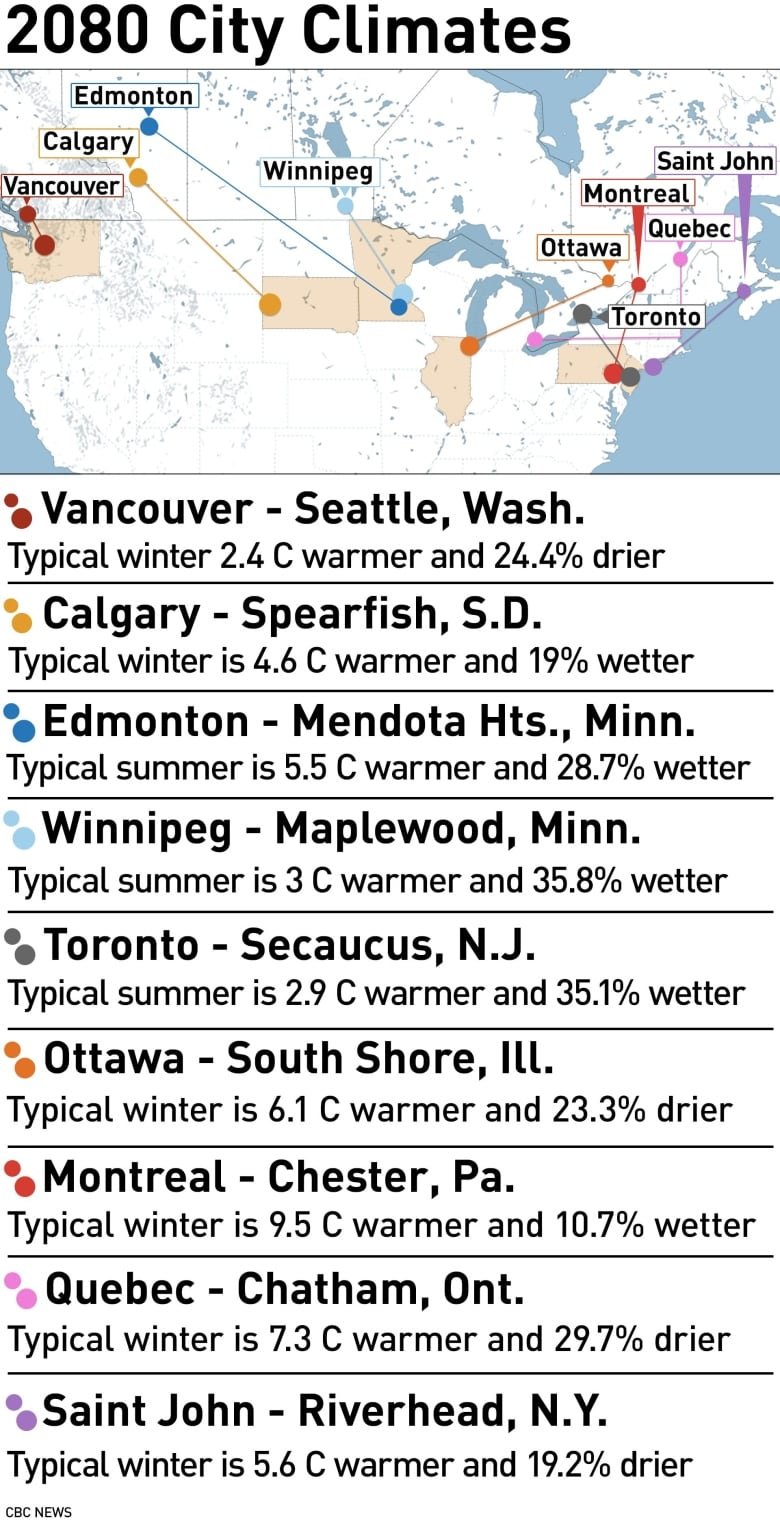 2080 City Climates

Edmonton
Calgary
Vancouver
Winnipeg
Saint John
Montreal
Quebec
Ottawa
Toronto

Vancouver - Seattle, Wash.
Typical winter 2.4 C warmer and 24.4% drier

Calgary - Spearfish, S.D.
Typical winter is 4.6 C warmer and 19% wetter

Edmonton - Mendota Hts., Minn.
Typical summer is 5.5 C warmer and 28.7% wetter

Winnipeg - Maplewood, Minn.
Typical summer is 3 C warmer and 35.8% wetter

Toronto - Secaucus, N.J.
Typical summer is 2.9 C warmer and 35.1% wetter

Ottawa - South Shore, Ill.
Typical winter is 6.1 C warmer and 23.3% drier

Montreal - Chester, Pa.
Typical winter is 9.5 C warmer and 10.7% wetter

Quebec - Chatham, Ont.
Typical winter is 7.3 C warmer and 29.7% drier

Saint John - Riverhead, N.Y.
Typical winter is 5.6 C warmer and 19.2% drier

CBC NEWS