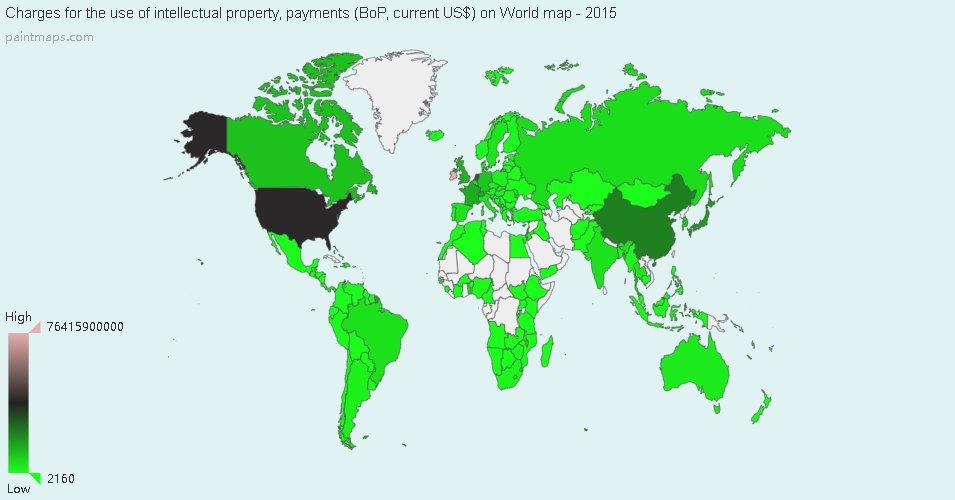 Charges for the use of intellectual property, payments (BoP, current US$) on World map - 2015
paintmaps.com

High
76415900000
2160
Low