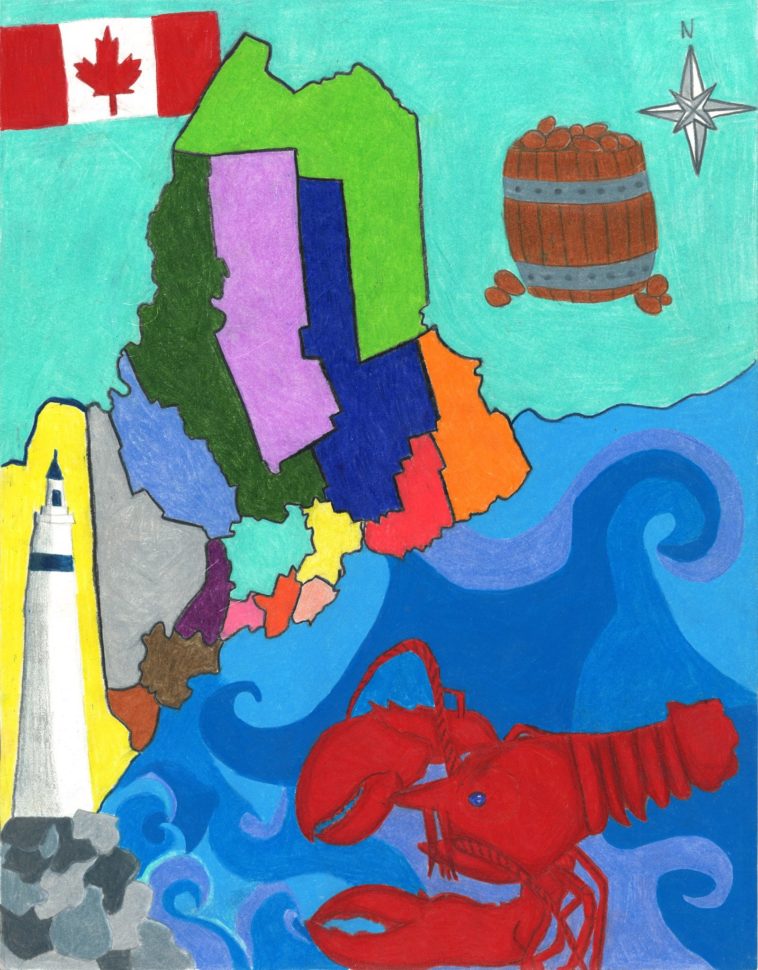 N