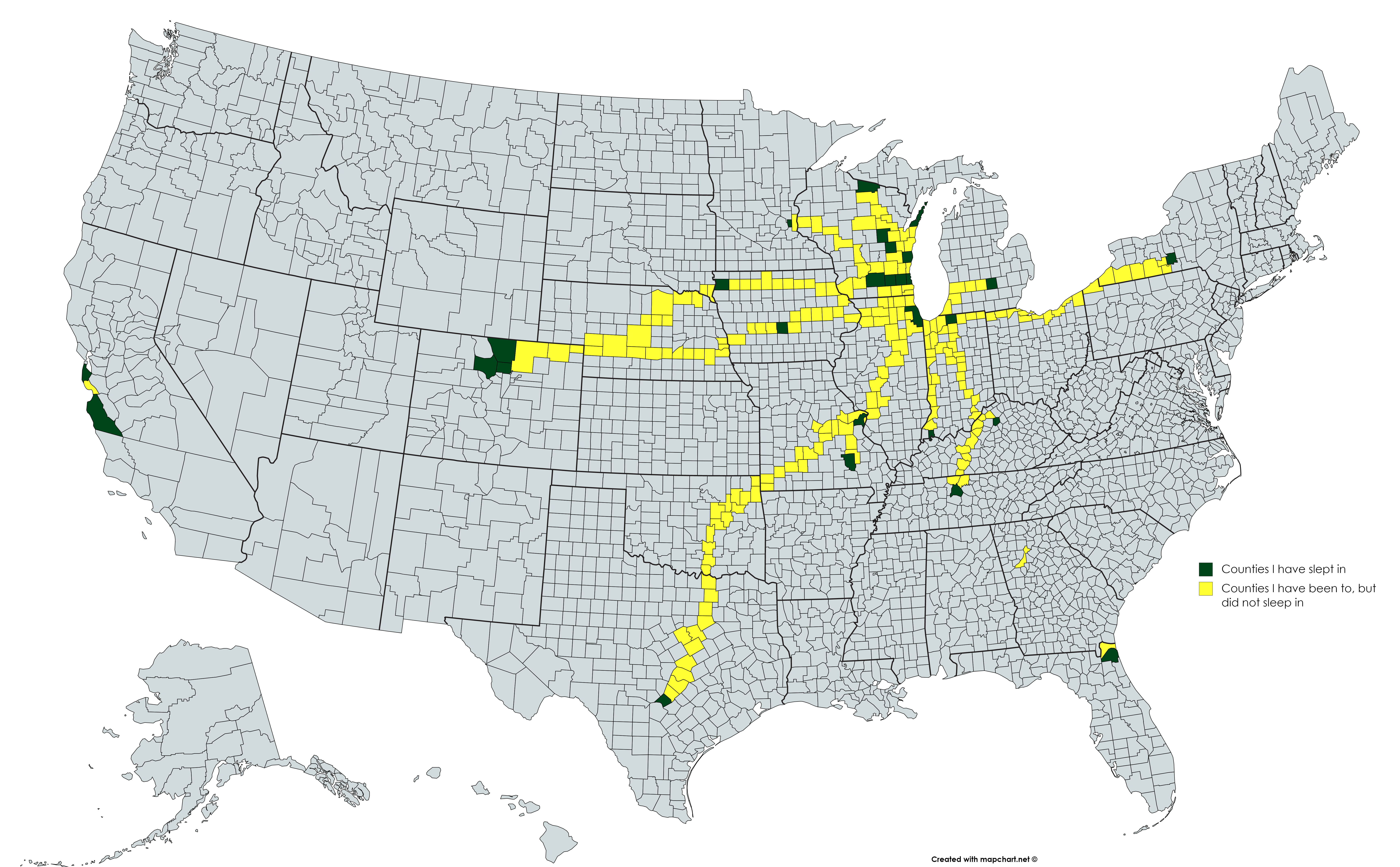 Counties I have slept in

Counties I have been to, but did not sleep in

Created with mapchart.net ©