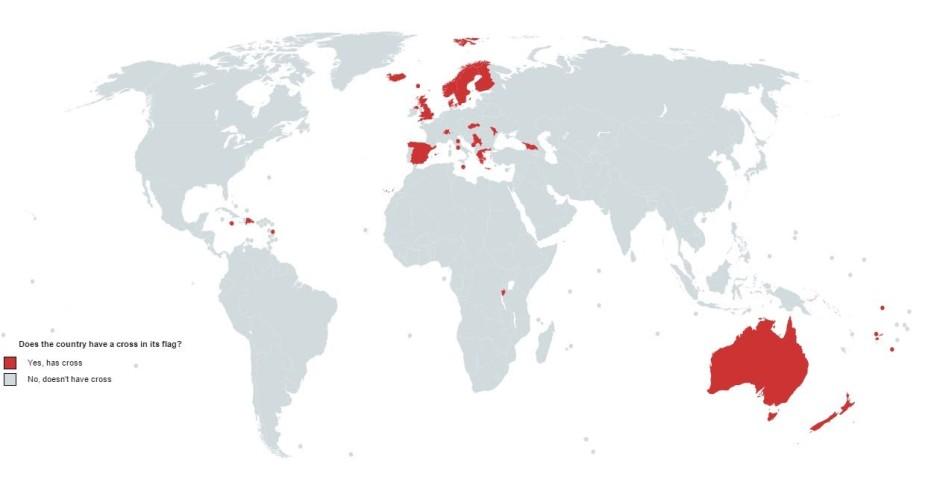 Does the country have a cross in its flag?

Yes, has cross

No, doesn't have cross