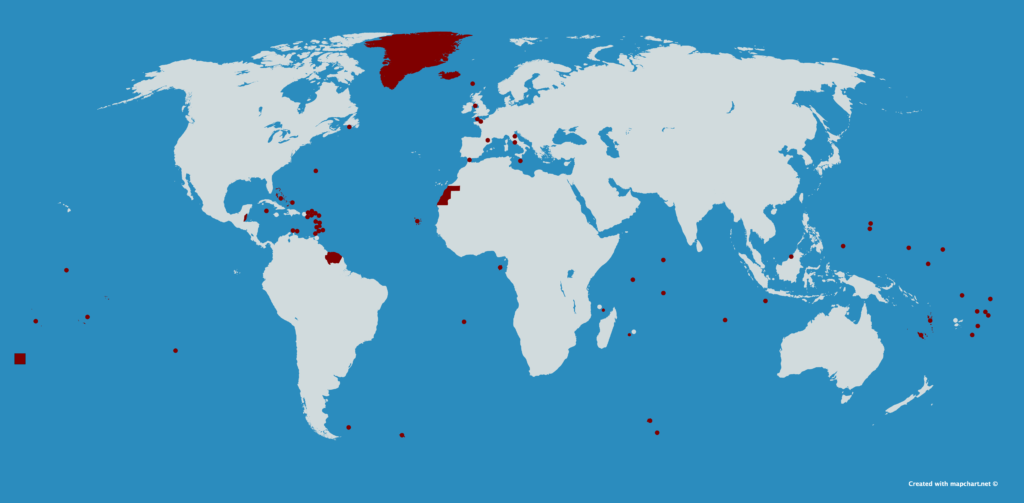 Created with mapchart.net ©