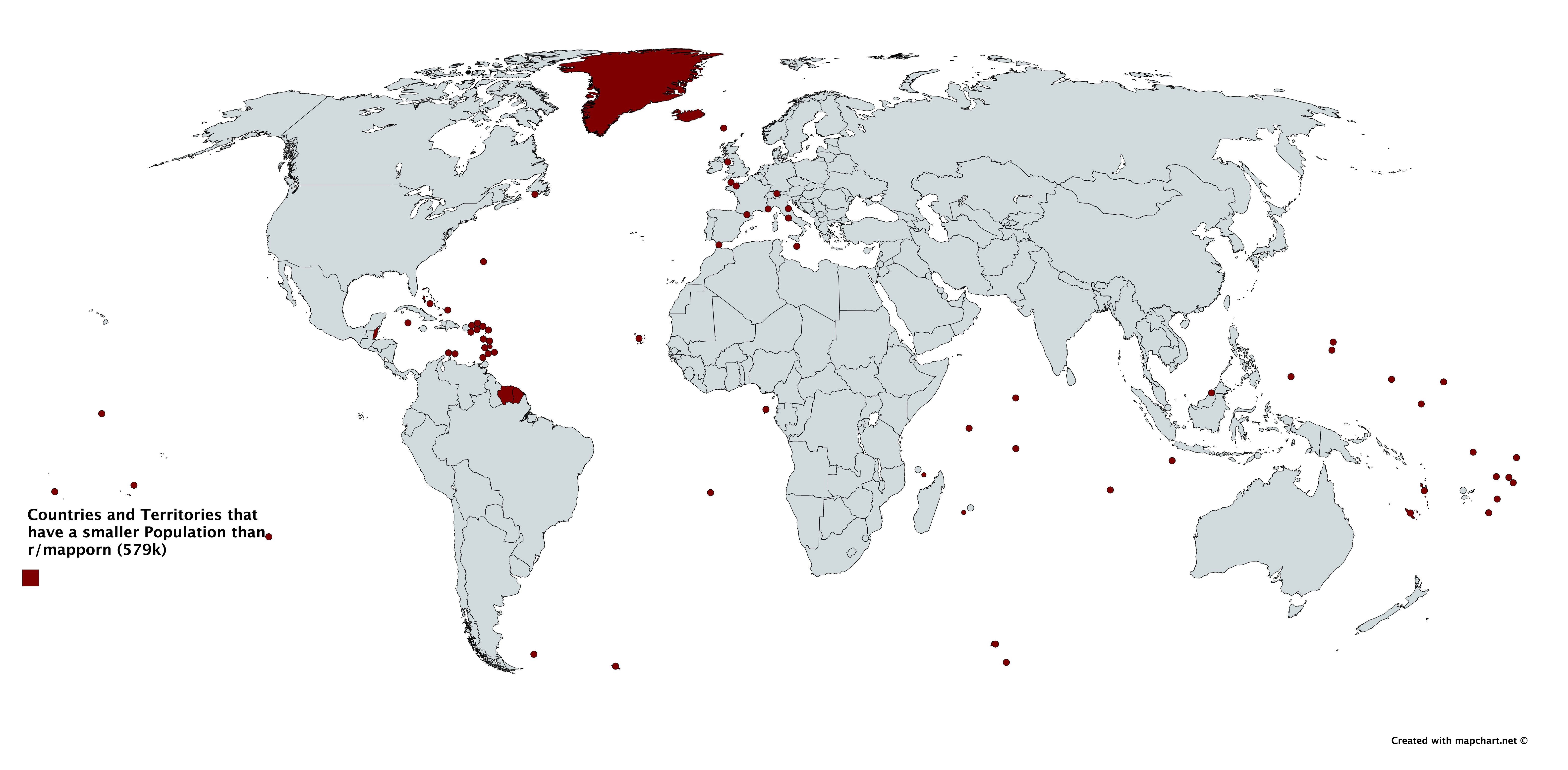 Countries and Territories that have a smaller Population than r/mapporn (579k)

Created with mapchart.net ©