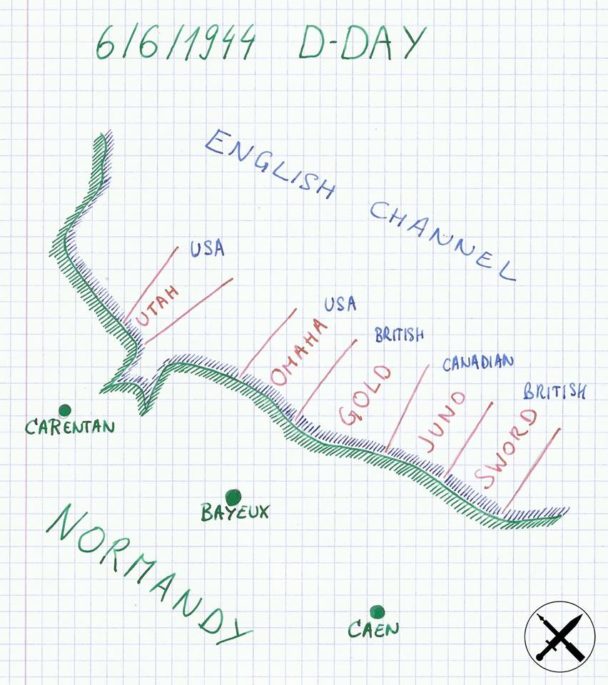 6/6/1944 D-DAY

ENGLISH CHANNEL

USA
UTAH

USA
OMAHA

BRITISH
GOLD

CANADIAN
JUNO

BRITISH
SWORD

CARENTAN

BAYEUX

NORMANDY

CAEN