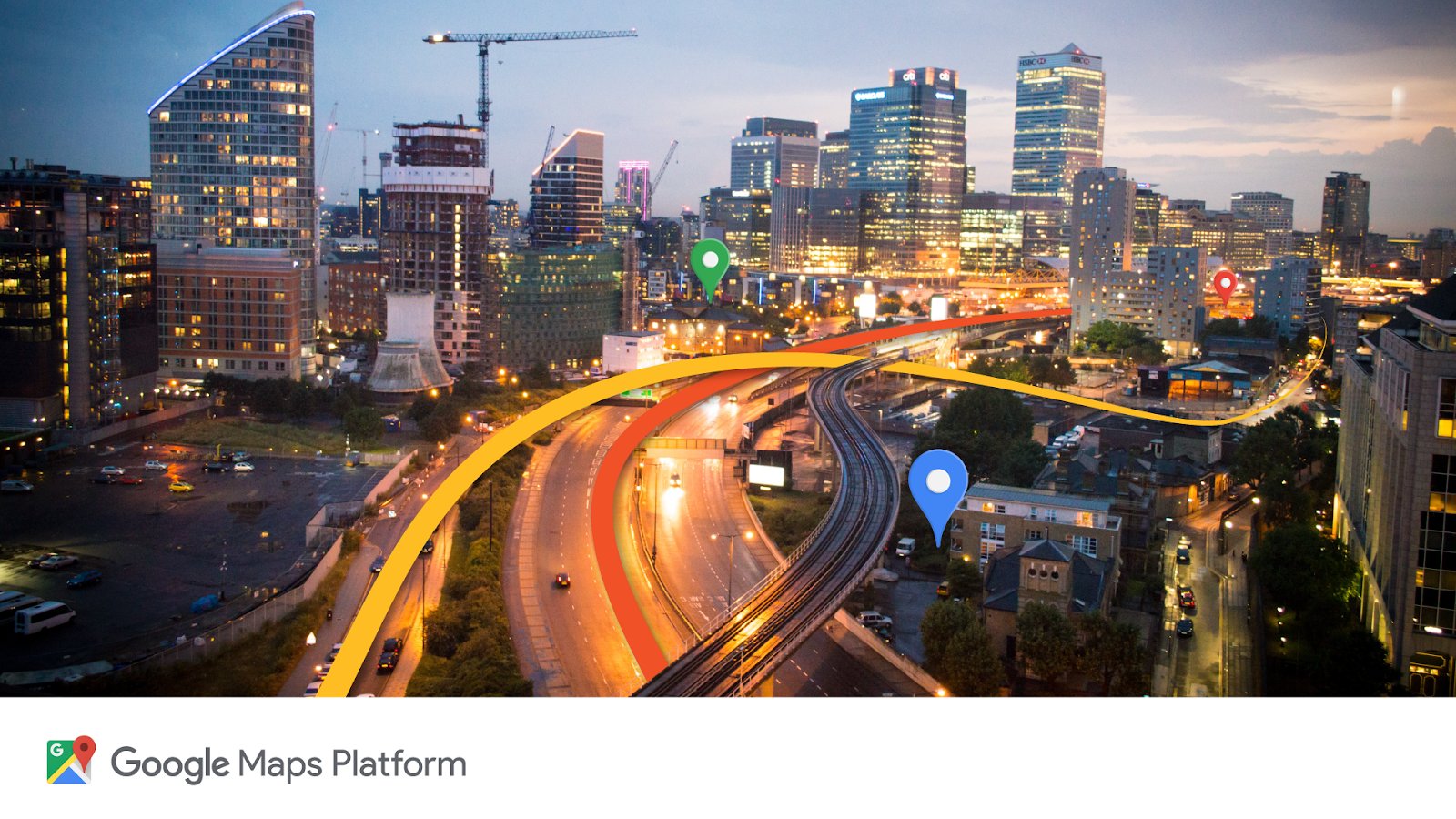 HSBC HSBC
citi citi
BARCLAYS

G

Google Maps Platform