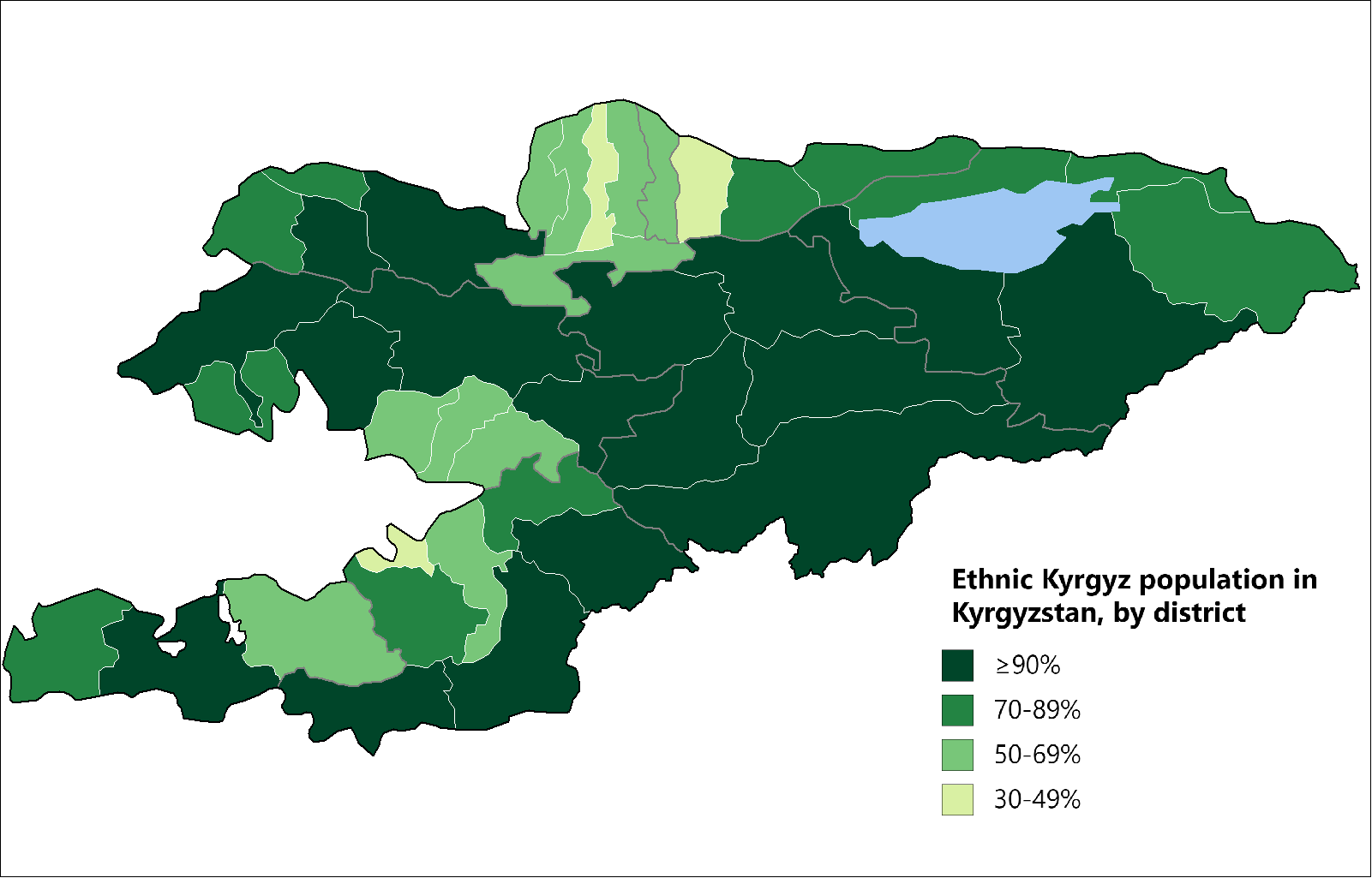 Ethnic Kyrgyz population in Kyrgyzstan, by district

≥90%
70-89%
50-69%
30-49%