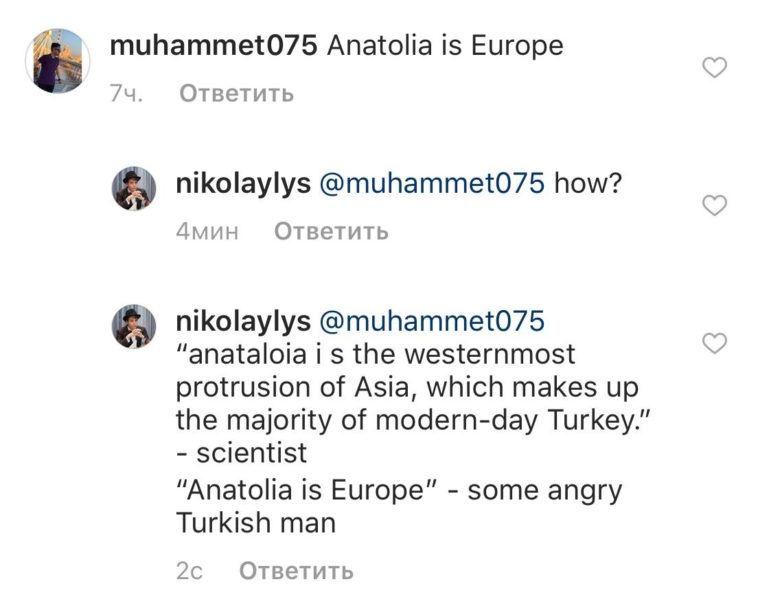 muhammet075 Anatolia is Europe
7ч. Ответить

nikolaylys @muhammet075 how?
4мин Ответить

nikolaylys @muhammet075 "anataloia i s the westernmost protrusion of Asia, which makes up the majority of modern-day Turkey." - scientist
"Anatolia is Europe" - some angry Turkish man
2с Ответить