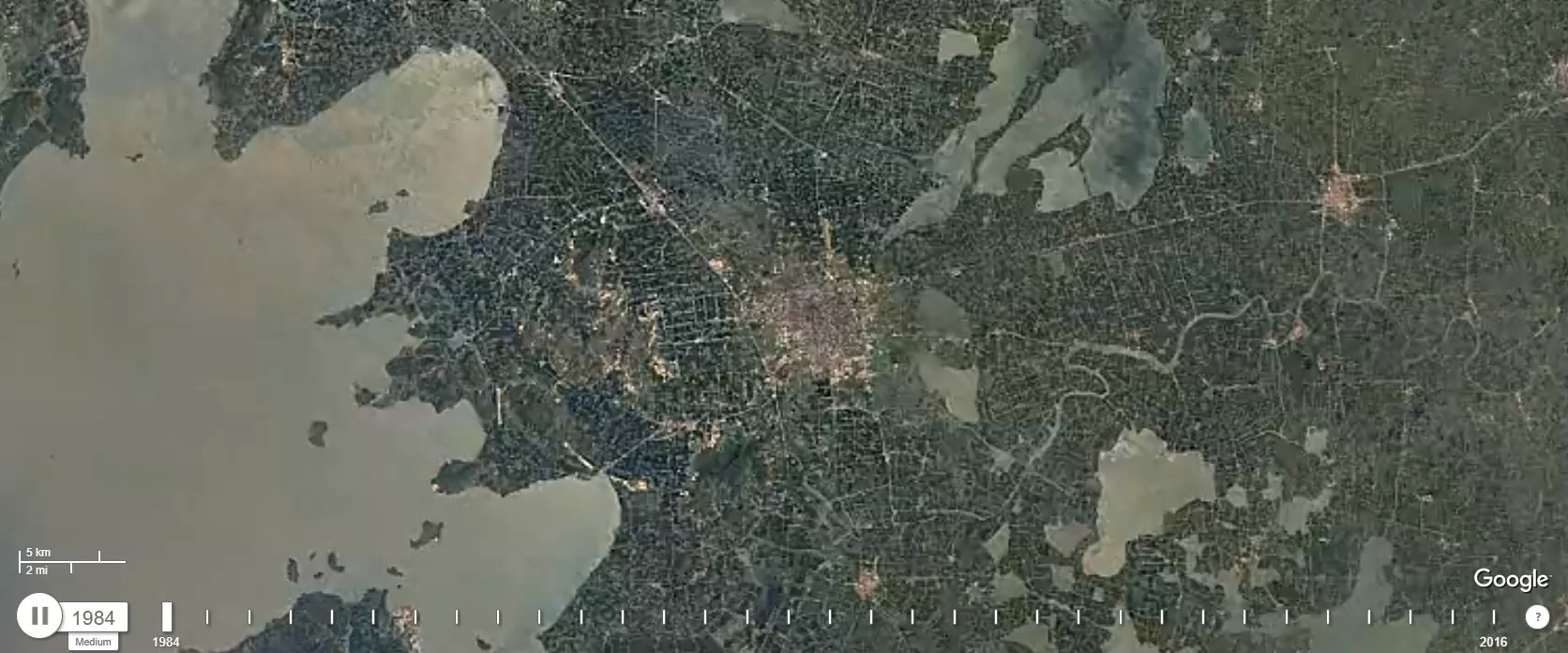 5 km
2 mi

Google

1984
Medium
1984
2016
?