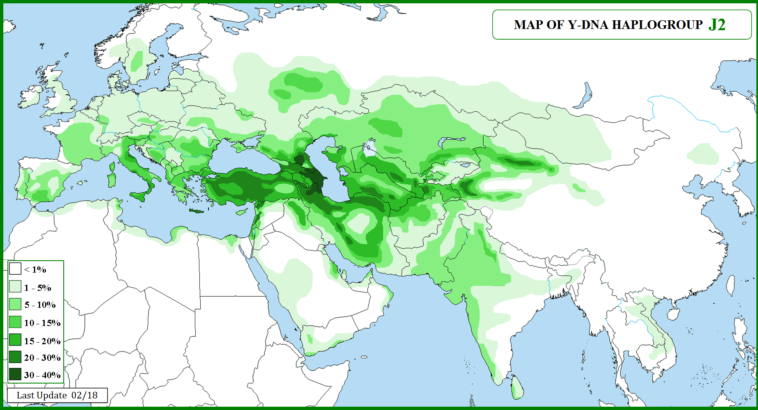 MAP OF Y-DNA HAPLOGROUP J2

< 1%
1 - 5%
5 - 10%
10 - 15%
15 - 20%
20 - 30%
30 - 40%

Last Update 02/18