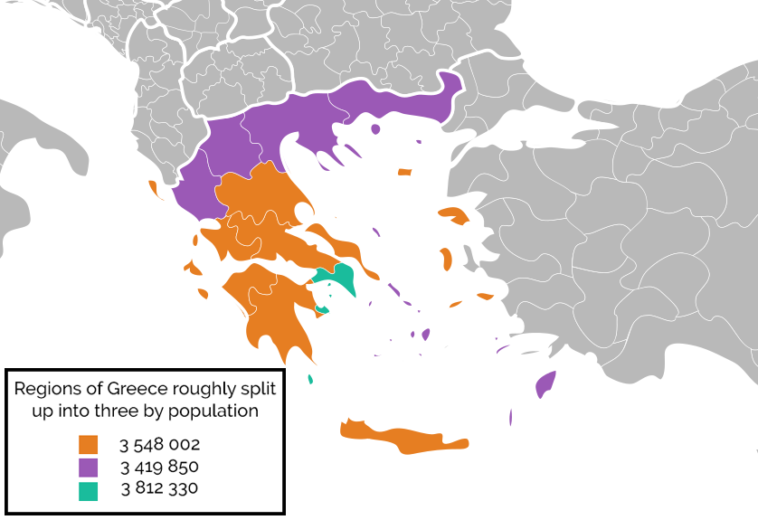 Regions of Greece roughly split up into three by population

3 548 002
3 419 850
3 812 330