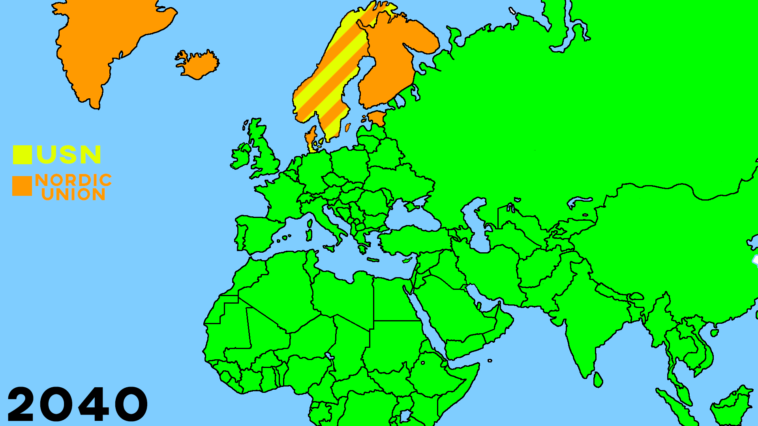 USN
NORDIC UNION
2040