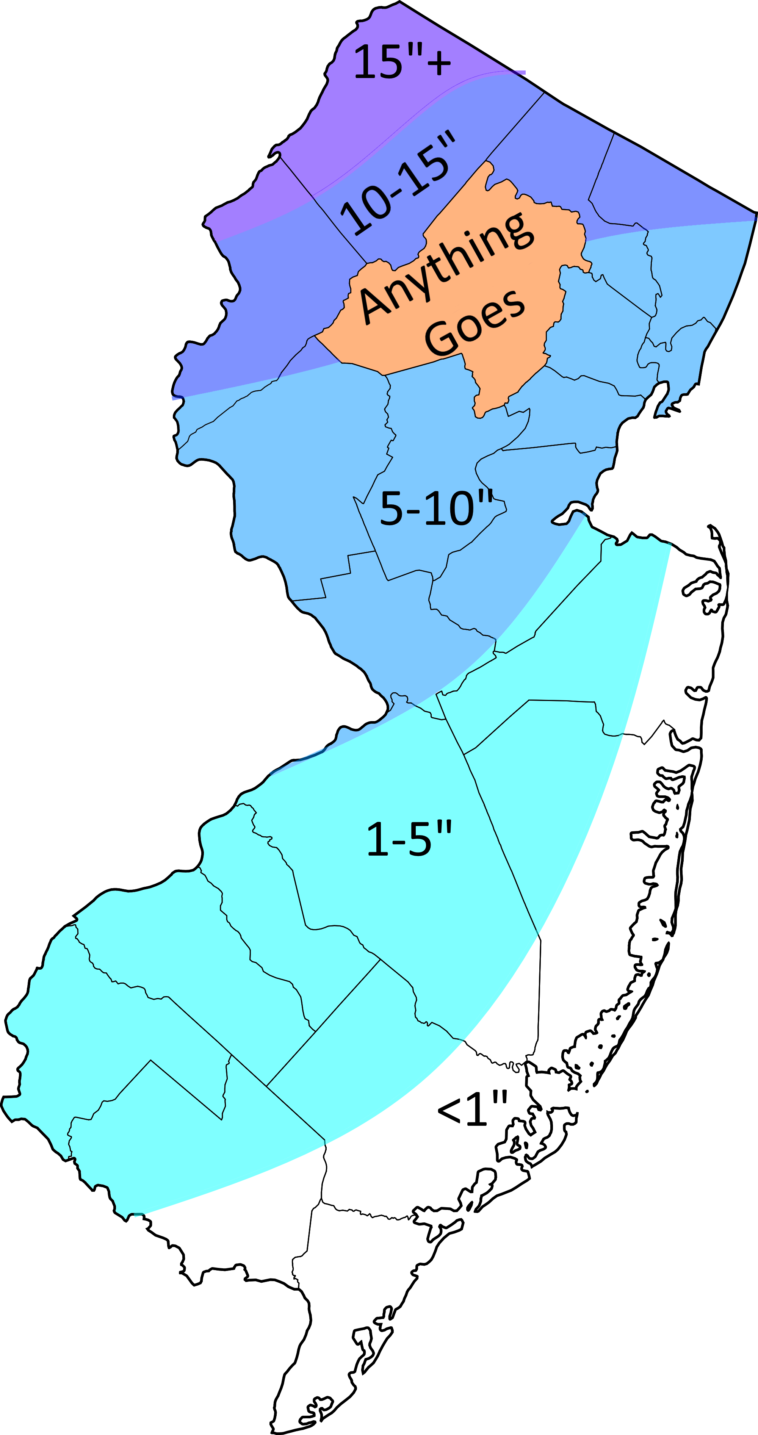 15"+

10-15"

Anything Goes

5-10"

1-5"

<1"