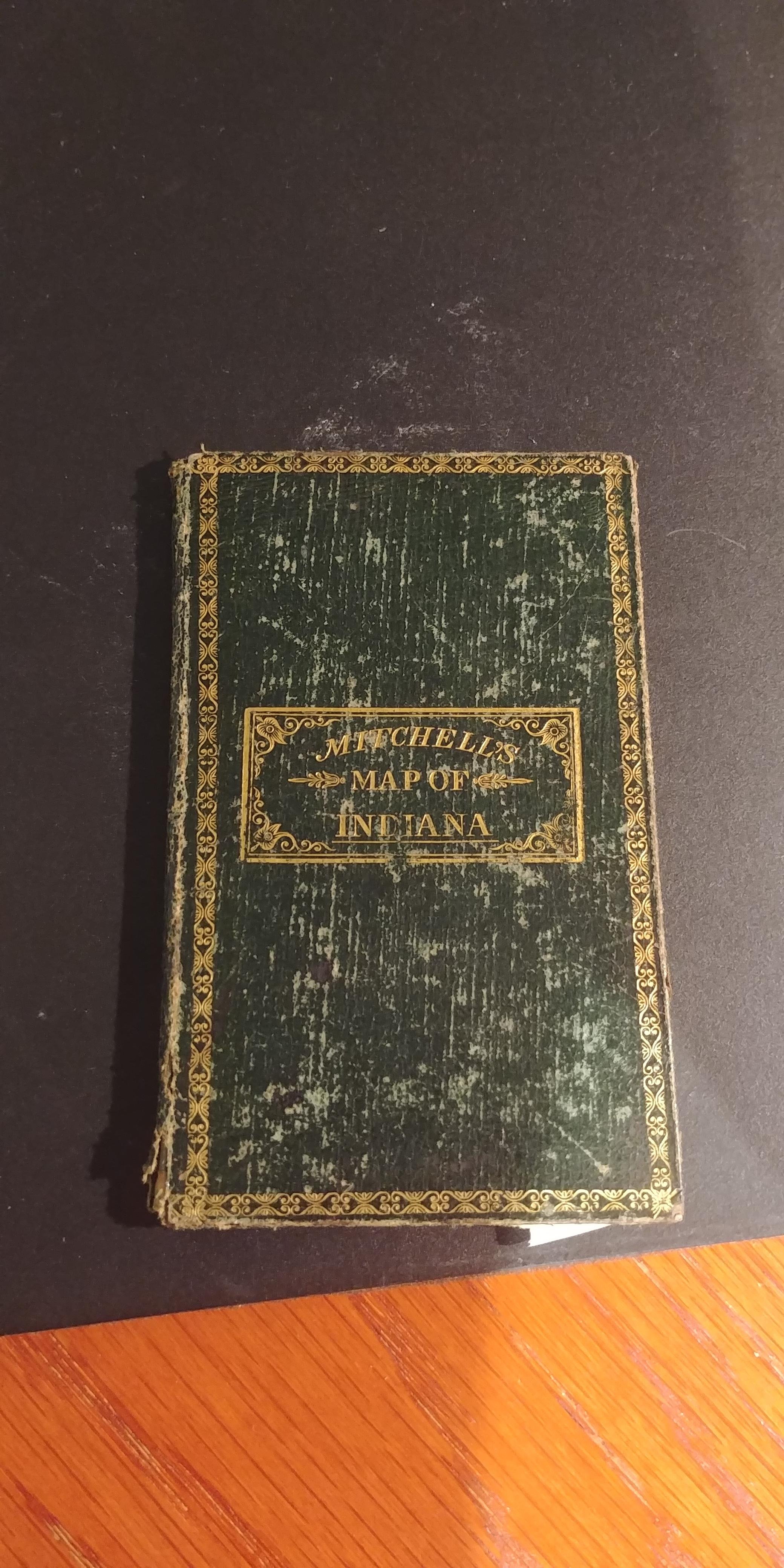 MITCHELL'S
MAP OF
INDIANA