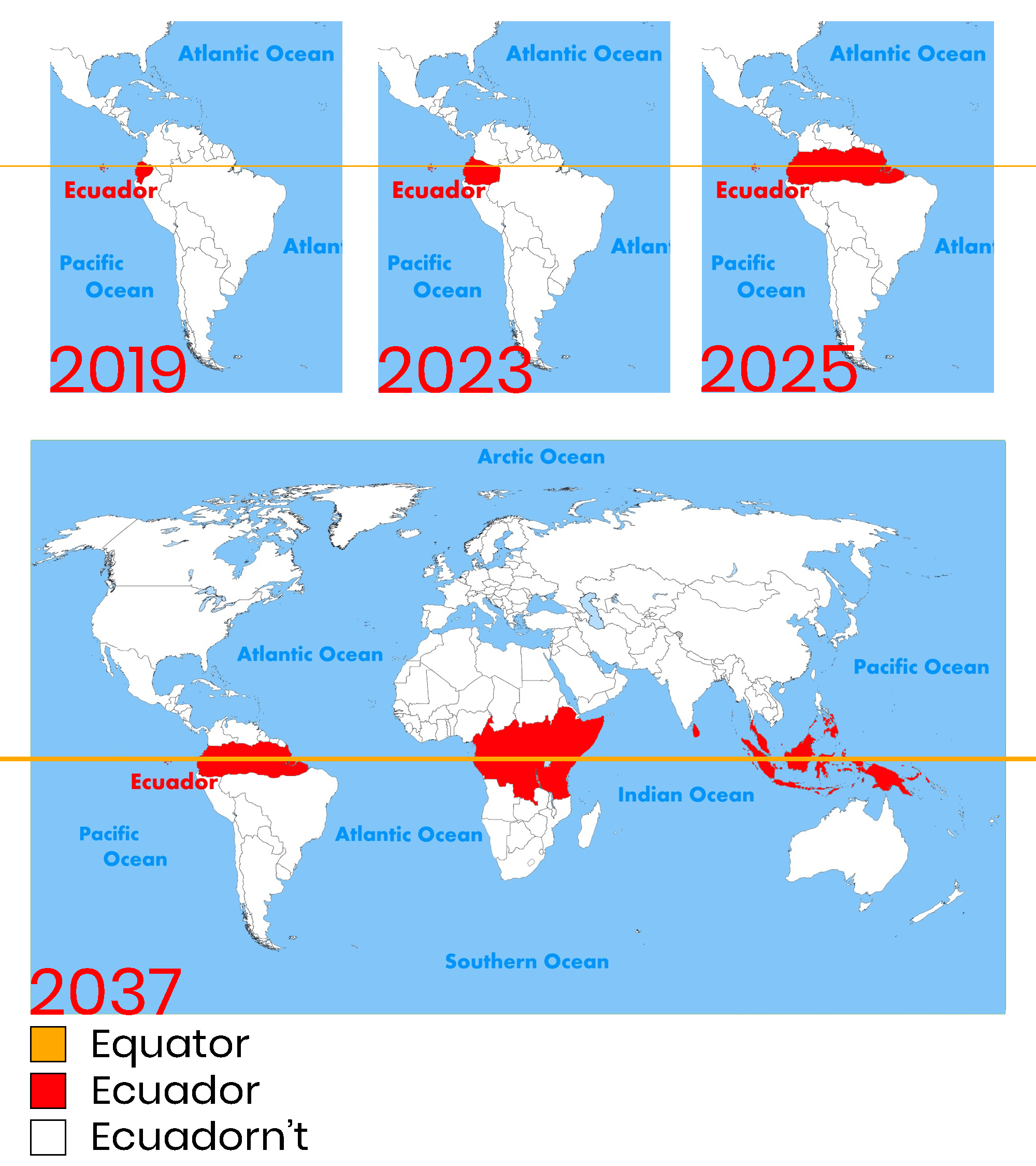 Atlantic Ocean
Ecuador
Atlan
Pacific Ocean
2019

Atlantic Ocean
Ecuador
Atlan
Pacific Ocean
2023

Atlantic Ocean
Ecuador
Atlan
Pacific Ocean
2025

Arctic Ocean
Atlantic Ocean
Pacific Ocean
Ecuador
Indian Ocean
Pacific Ocean
Atlantic Ocean
Southern Ocean
2037

Equator
Ecuador
Ecuadorn't