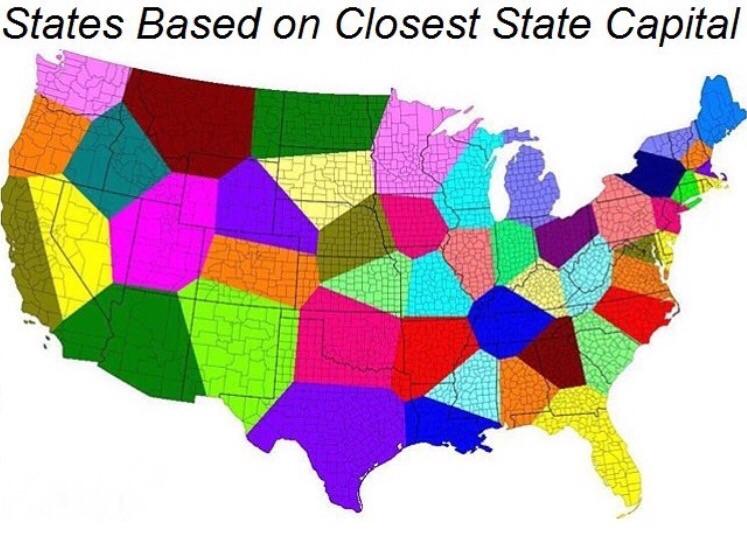 States Based on Closest State Capital