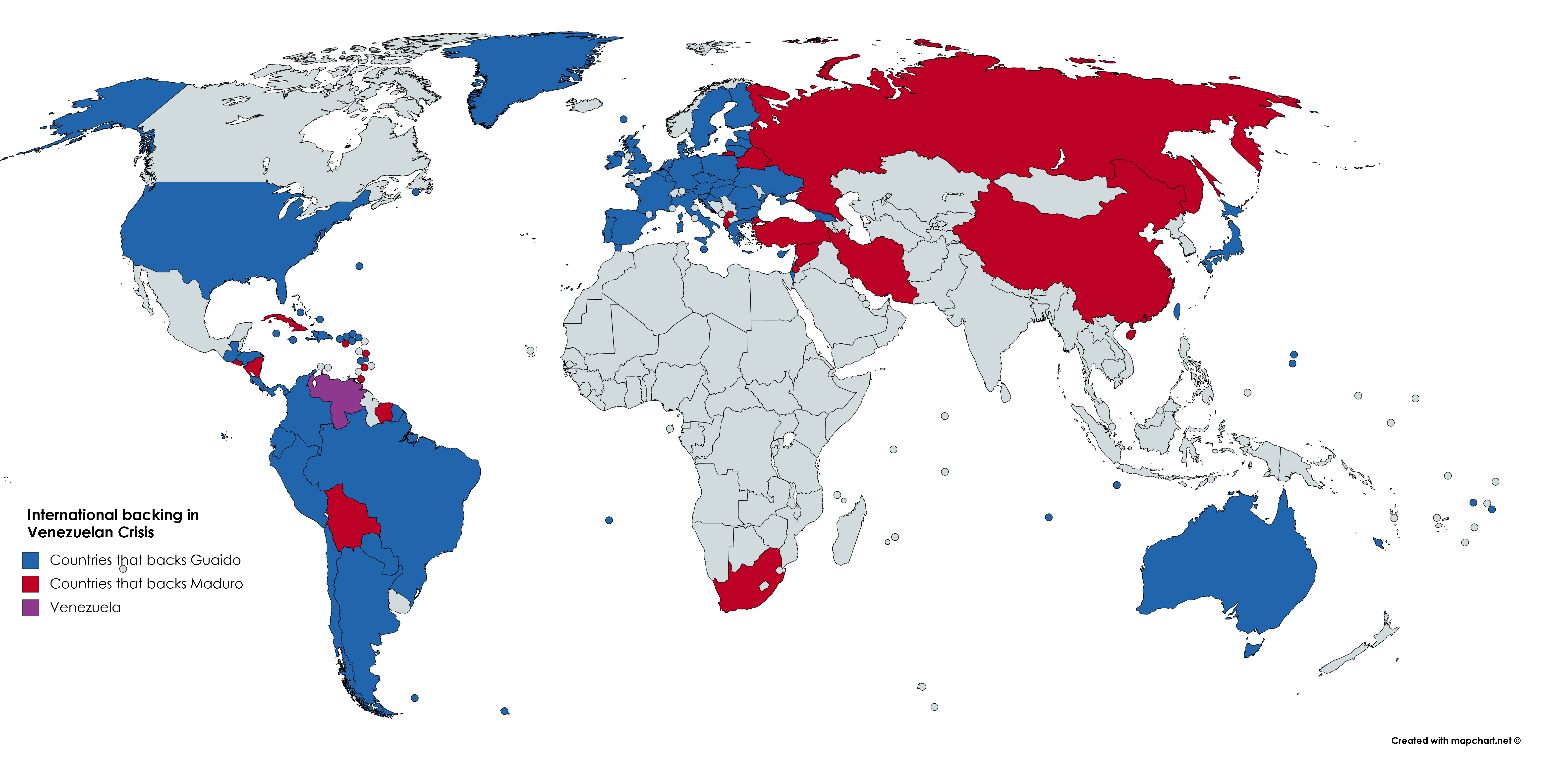 International backing in Venezuelan Crisis

Countries that backs Guaido
Countries that backs Maduro
Venezuela

Created with mapchart.net ©