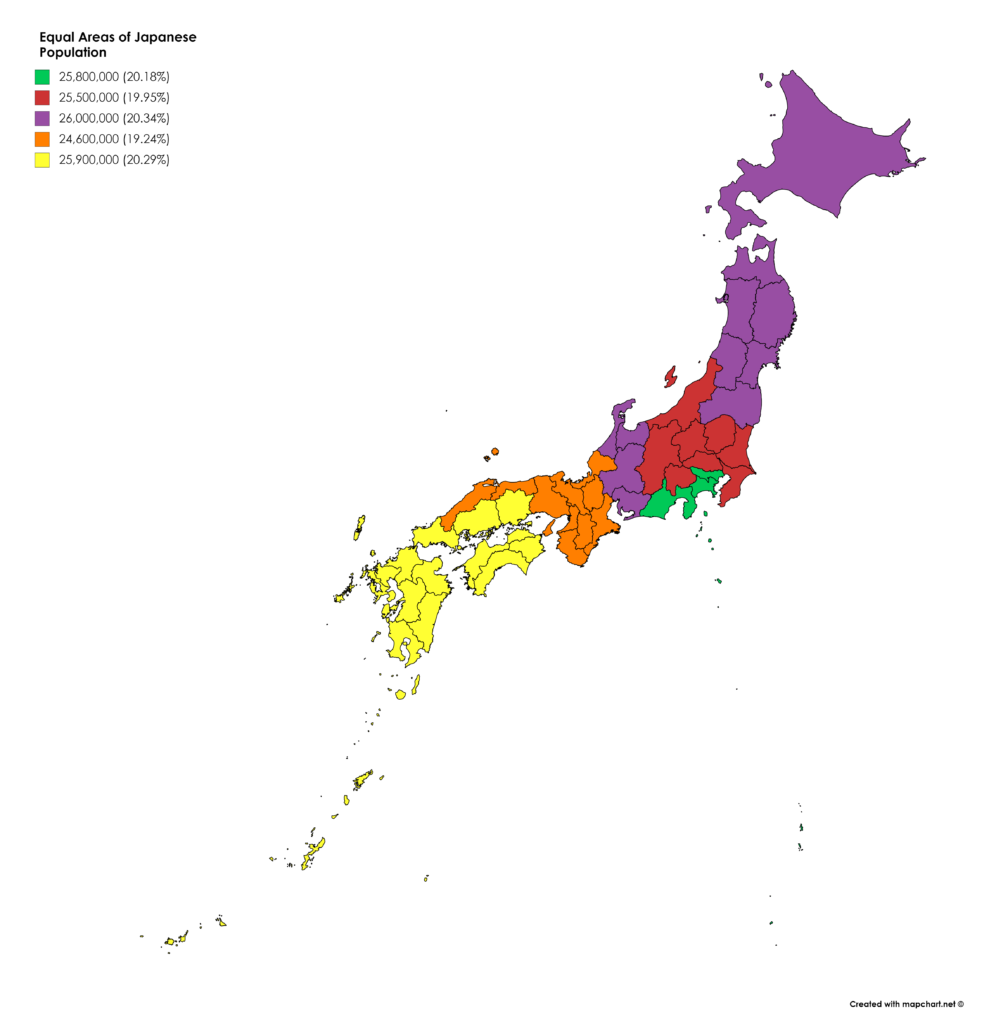 Equal Areas of Japanese Population

25,800,000 (20.18%)
25,500,000 (19.95%)
26,000,000 (20.34%)
24,600,000 (19.24%)
25,900,000 (20.29%)

Created with mapchart.net ©