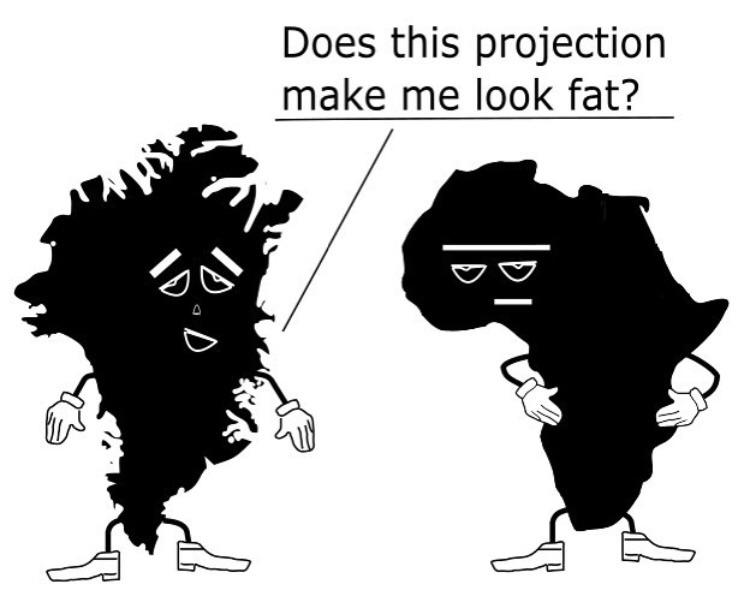 Does this projection make me look fat?