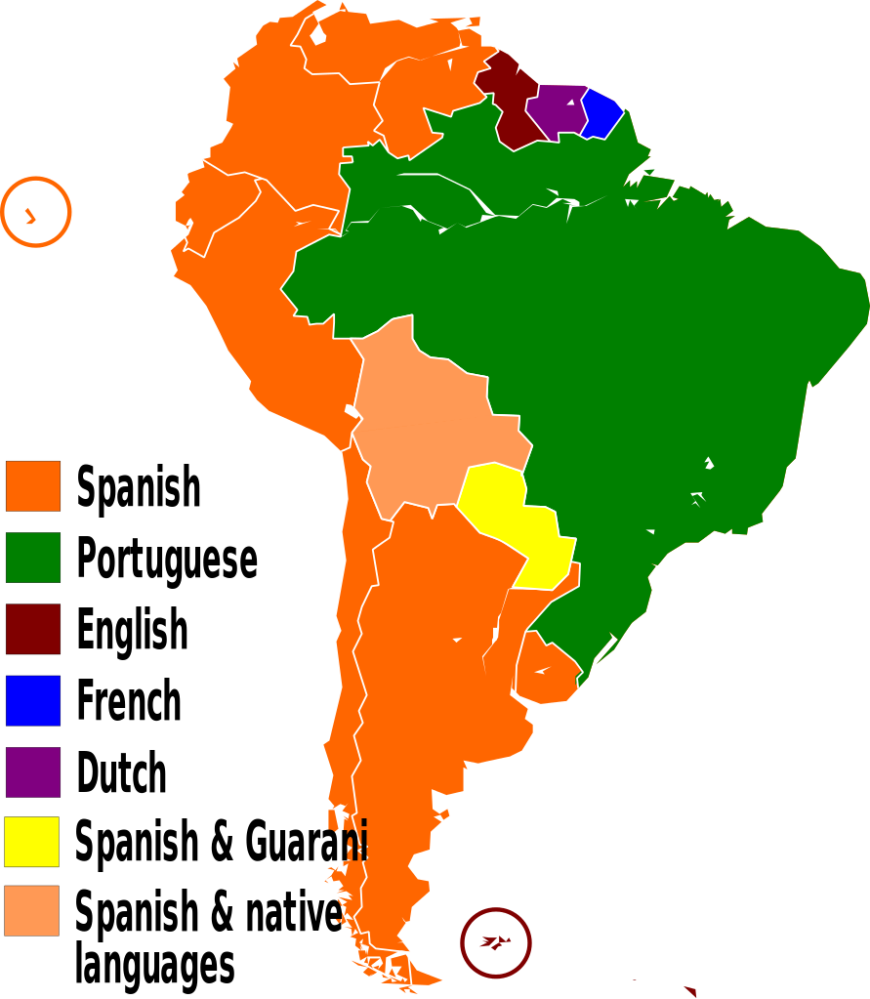 Spanish
Portuguese
English
French
Dutch
Spanish & Guarani
Spanish & native languages