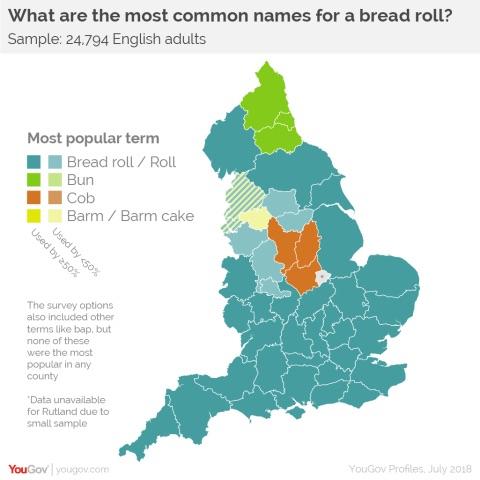 What are the most common names for a bread roll?

Sample: 24,794 English adults

Most popular term

Bread roll / Roll

Bun

Cob

Barm / Barm cake

Used by ≥50%

Used by <50%

The survey options also included other terms like bap, but none of these were the most popular in any county

*Data unavailable for Rutland due to small sample

*

YouGov | yougov.com

YouGov Profiles, July 2018