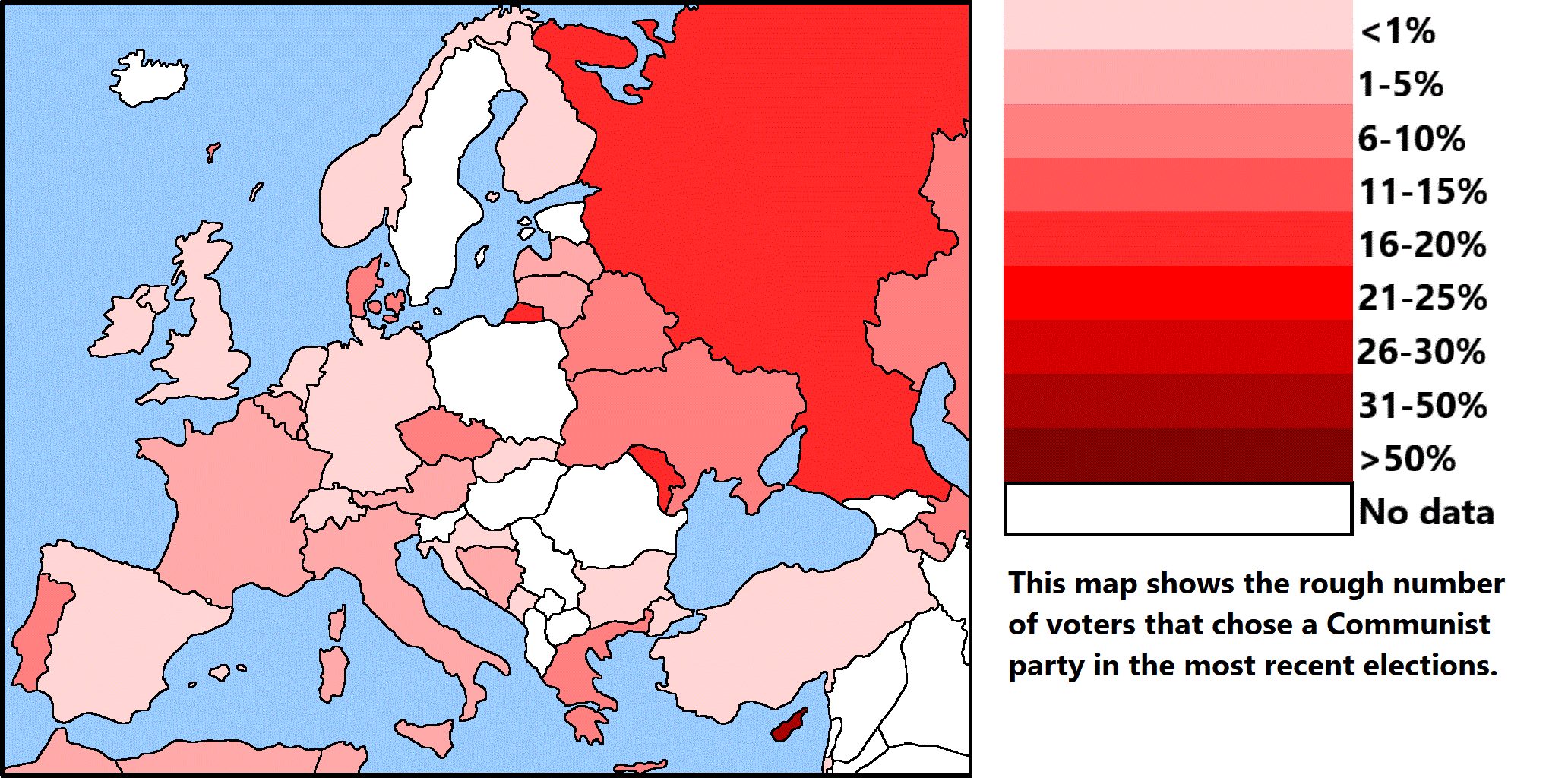 <1%
1-5%
6-10%
11-15%
16-20%
21-25%
26-30%
31-50%
>50%
No data

This map shows the rough number of voters that chose a Communist party in the most recent elections.