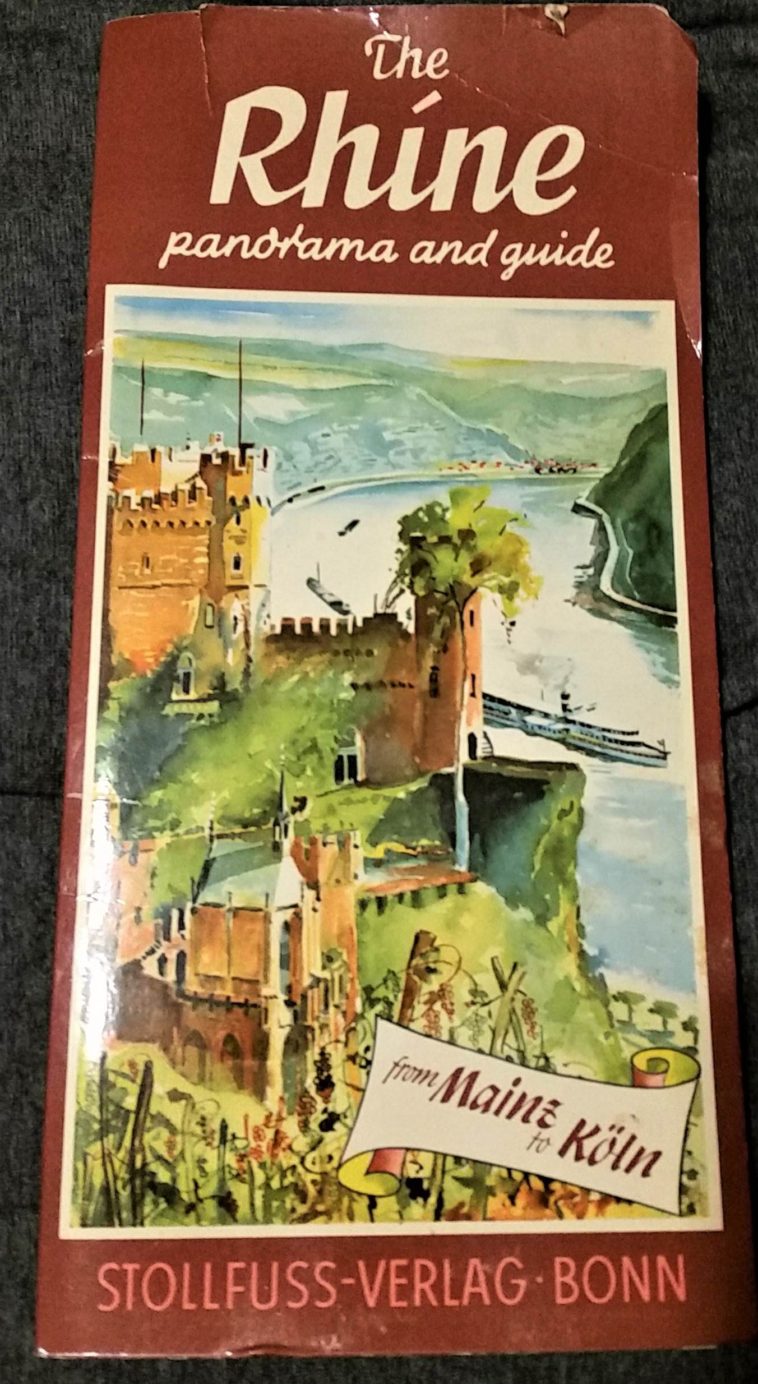 The Rhine
panorama and guide

from Mainz to Köln

STOLLFUSS-VERLAG · BONN