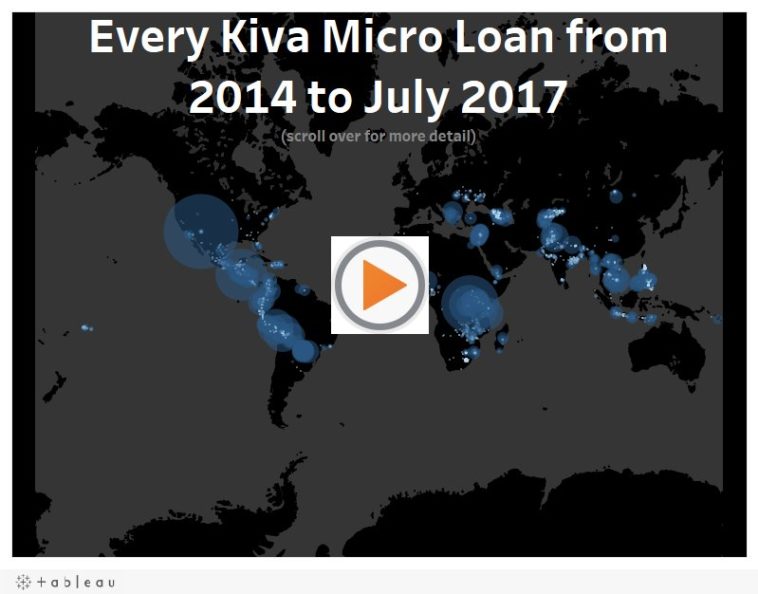 Every Kiva Micro Loan from 2014 to July 2017

(scroll over for more detail)

+ a b l e a u